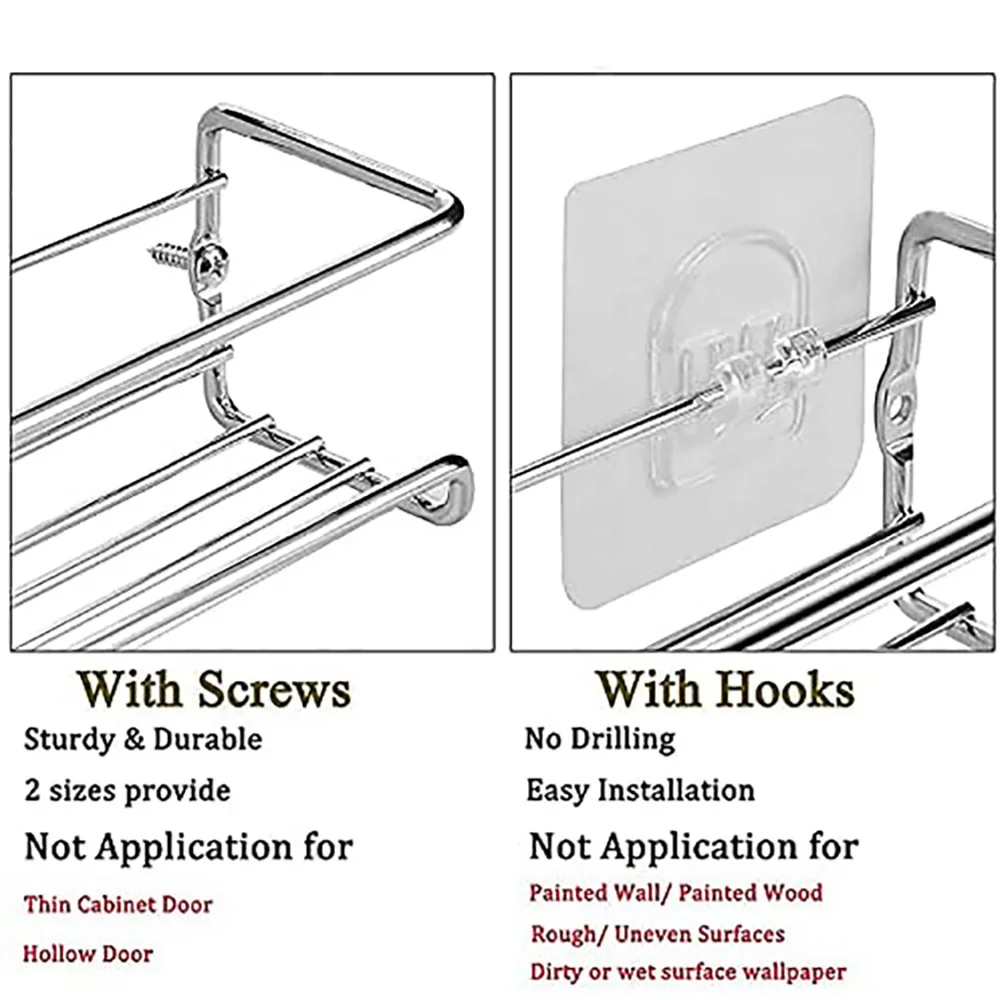 With Screws

Sturdy & Durable

2 sizes provide

Not Application for

Thin Cabinet Door

Hollow Door

With Hooks

No Drilling

Easy Installation

Not Application for

Painted Wall/ Painted Wood

Rough/ Uneven Surfaces

Dirty or wet surface wallpaper