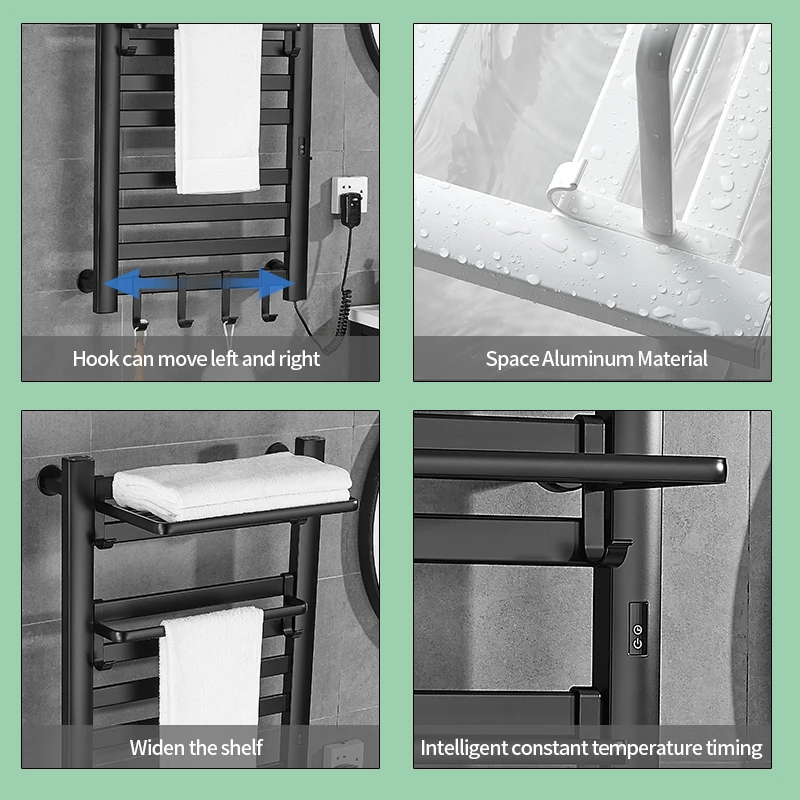 Hook can move left and right

Space Aluminum Material

Widen the shelf

Intelligent constant temperature timing