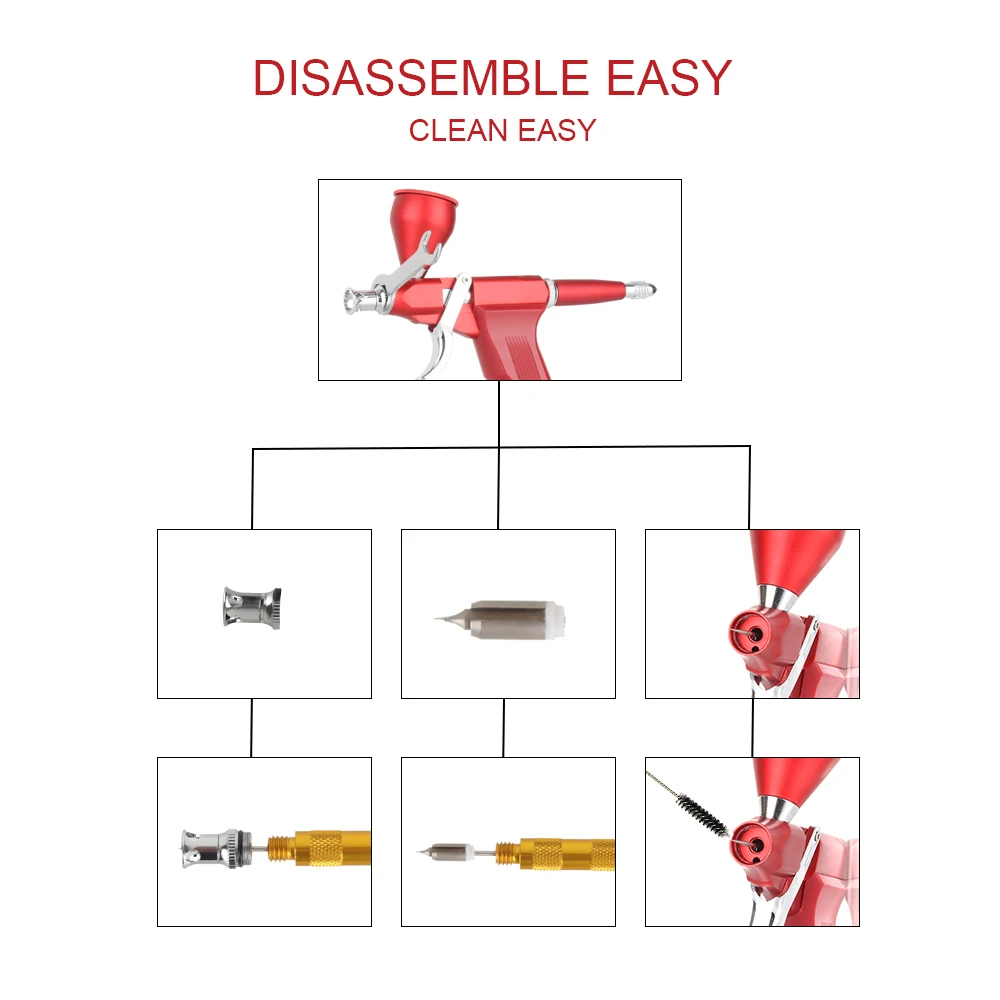 DISASSEMBLE EASY
CLEAN EASY