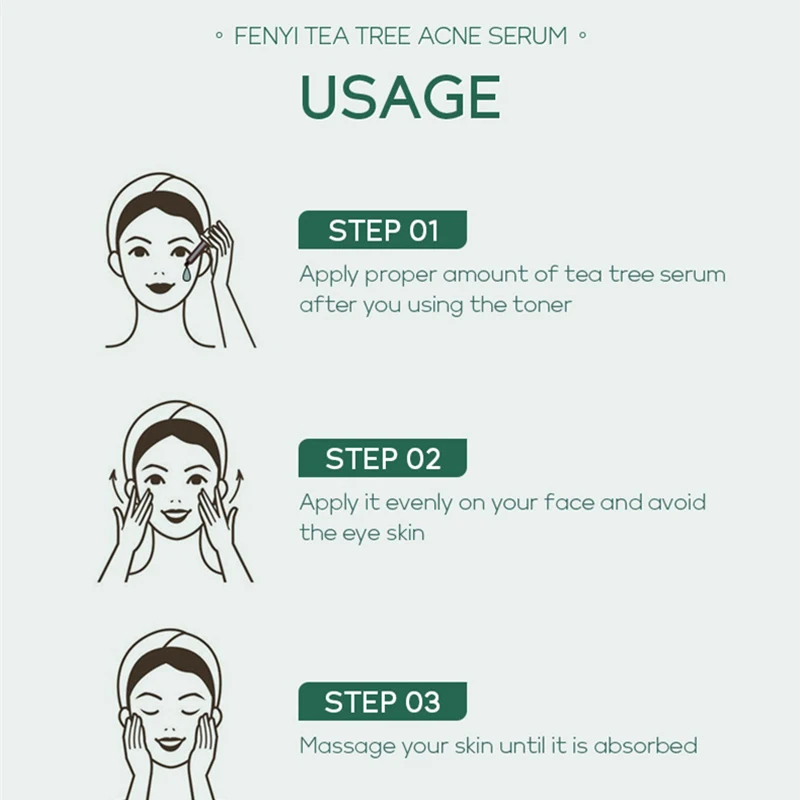 ◦ FENYI TEA TREE ACNE SERUM ◦

USAGE

STEP 01

Apply proper amount of tea tree serum after you using the toner

STEP 02

Apply it evenly on your face and avoid the eye skin

STEP 03

Massage your skin until it is absorbed