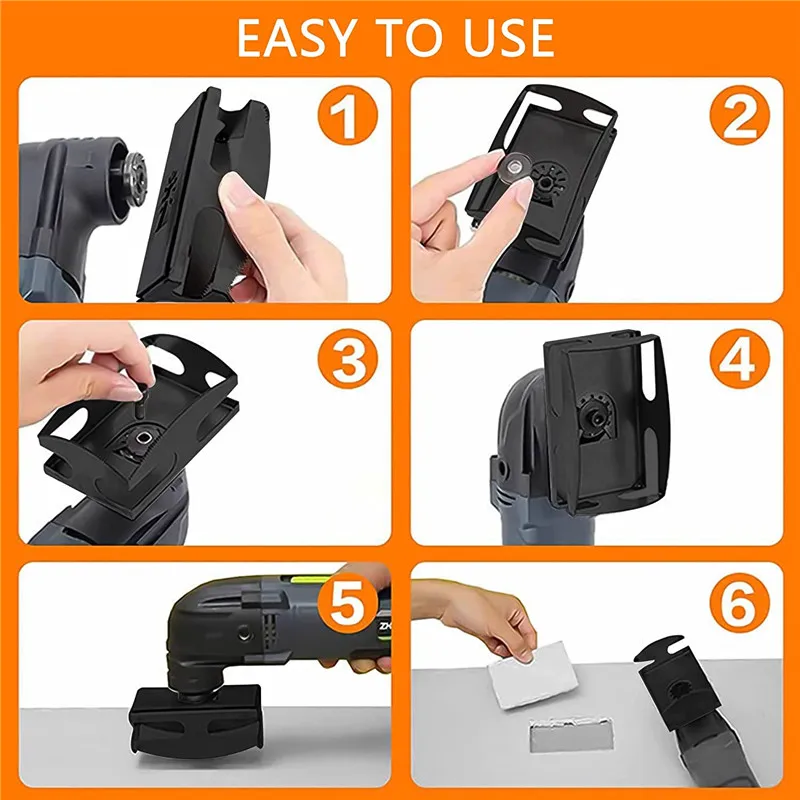 EASY TO USE

1

2

3

4

5

6