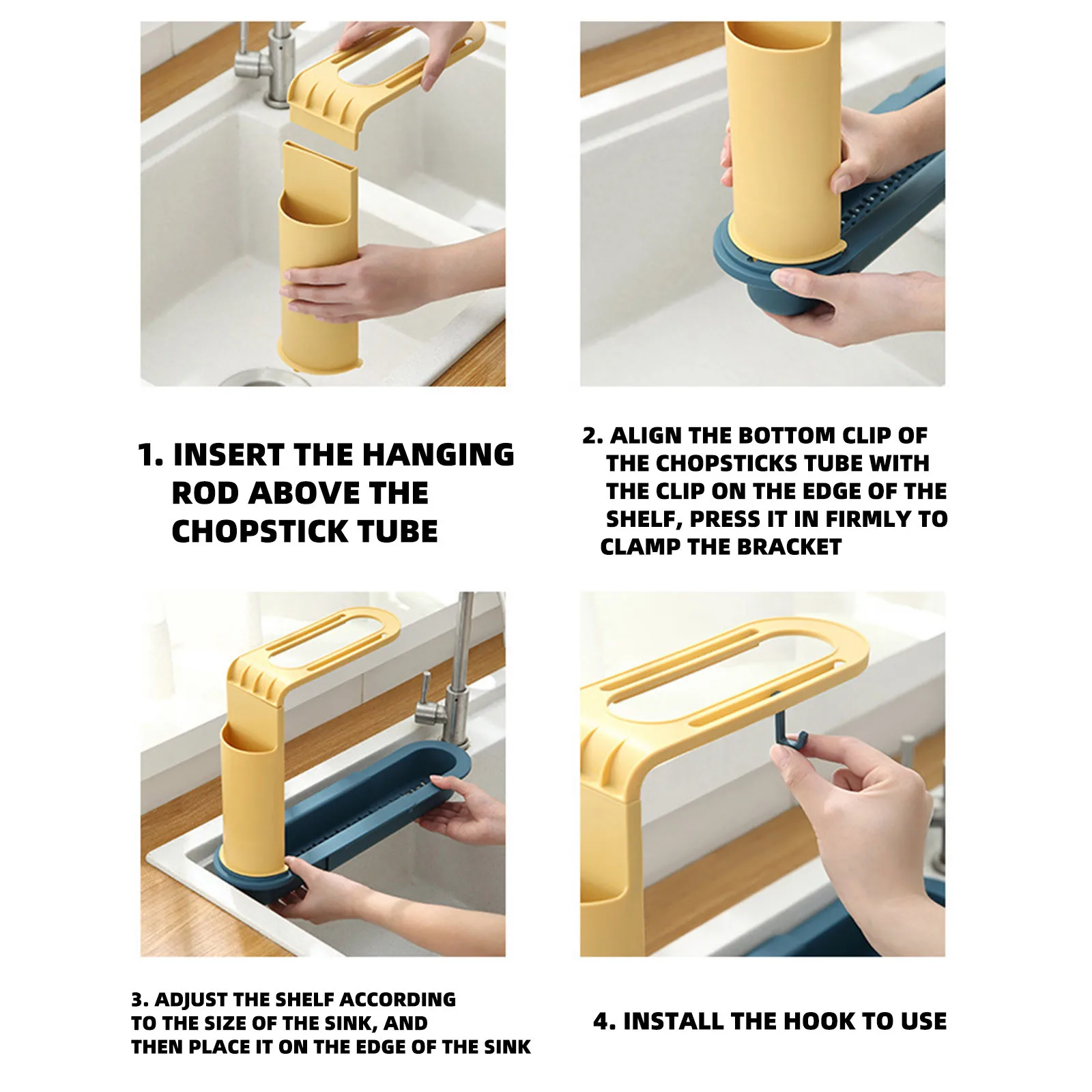 1. INSERT THE HANGING ROD ABOVE THE CHOPSTICK TUBE

2. ALIGN THE BOTTOM CLIP OF THE CHOPSTICKS TUBE WITH THE CLIP ON THE EDGE OF THE SHELF, PRESS IT IN FIRMLY TO CLAMP THE BRACKET

3. ADJUST THE SHELF ACCORDING TO THE SIZE OF THE SINK, AND THEN PLACE IT ON THE EDGE OF THE SINK

4. INSTALL THE HOOK TO USE