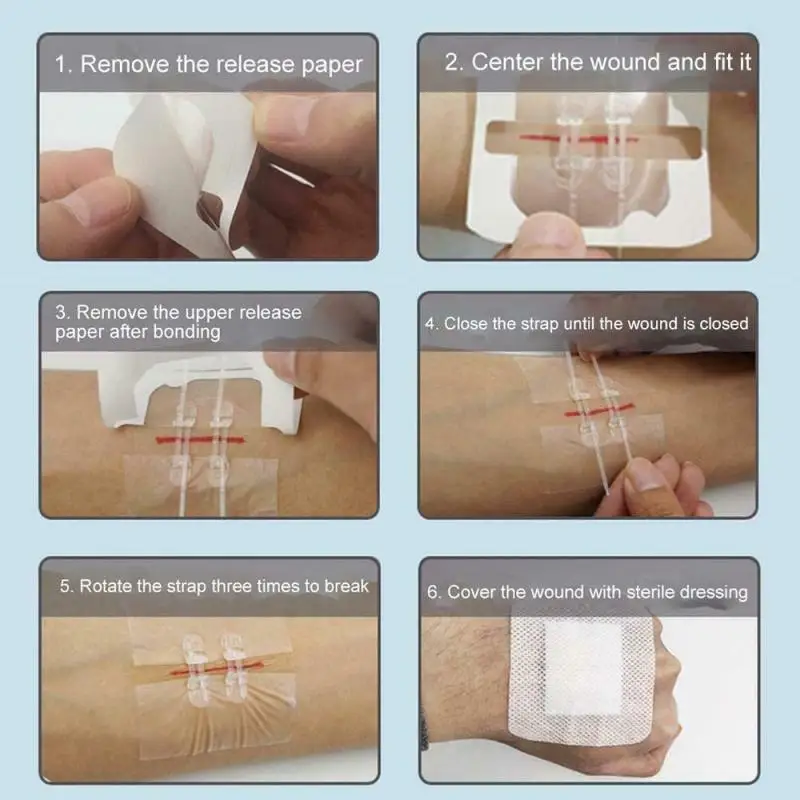 1. Remove the release paper

2. Center the wound and fit it

3. Remove the upper release paper after bonding

4. Close the strap until the wound is closed

5. Rotate the strap three times to break

6. Cover the wound with sterile dressing