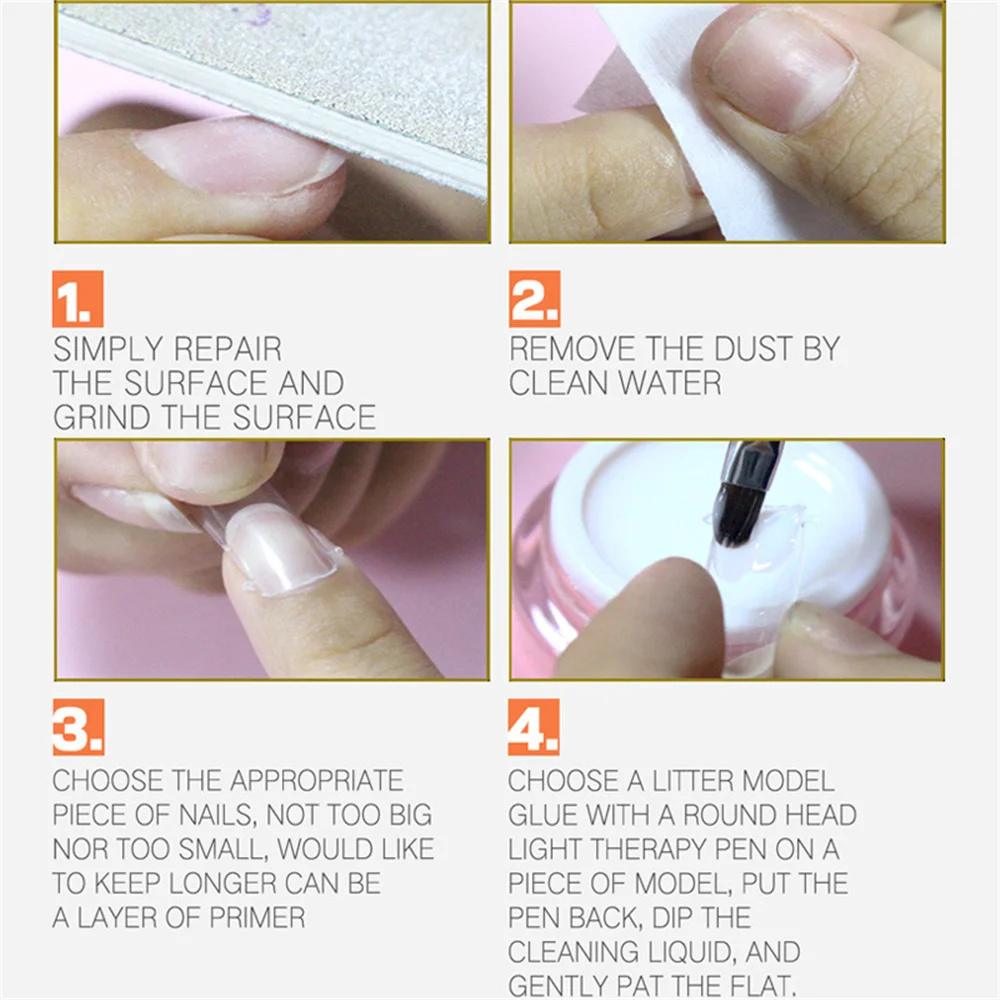 1.

SIMPLY REPAIR THE SURFACE AND GRIND THE SURFACE

2.

REMOVE THE DUST BY CLEAN WATER

3.

CHOOSE THE APPROPRIATE PIECE OF NAILS, NOT TOO BIG NOR TOO SMALL, WOULD LIKE TO KEEP LONGER CAN BE A LAYER OF PRIMER

4.

CHOOSE A LITTER MODEL GLUE WITH A ROUND HEAD LIGHT THERAPY PEN ON A PIECE OF MODEL, PUT THE PEN BACK, DIP THE CLEANING LIQUID, AND GENTLY PAT THE FLAT.