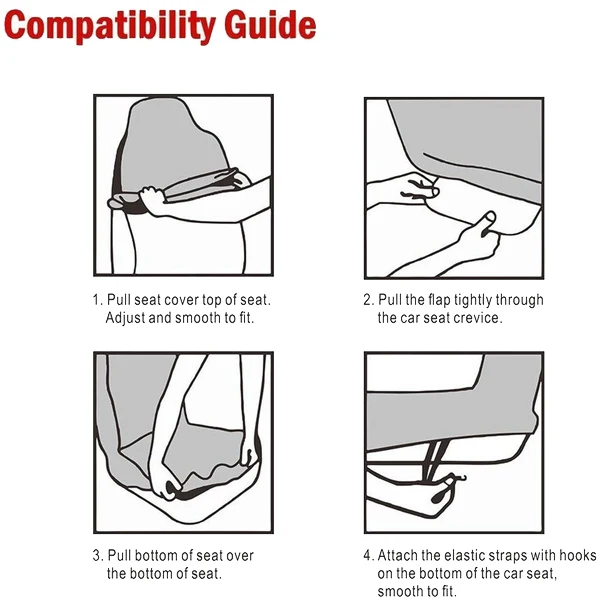 Compatibility Guide

1. Pull seat cover top of seat. Adjust and smooth to fit.

2. Pull the flap tightly through the car seat crevice.

3. Pull bottom of seat over the bottom of seat.

4. Attach the elastic straps with hooks on the bottom of the car seat, smooth to fit.