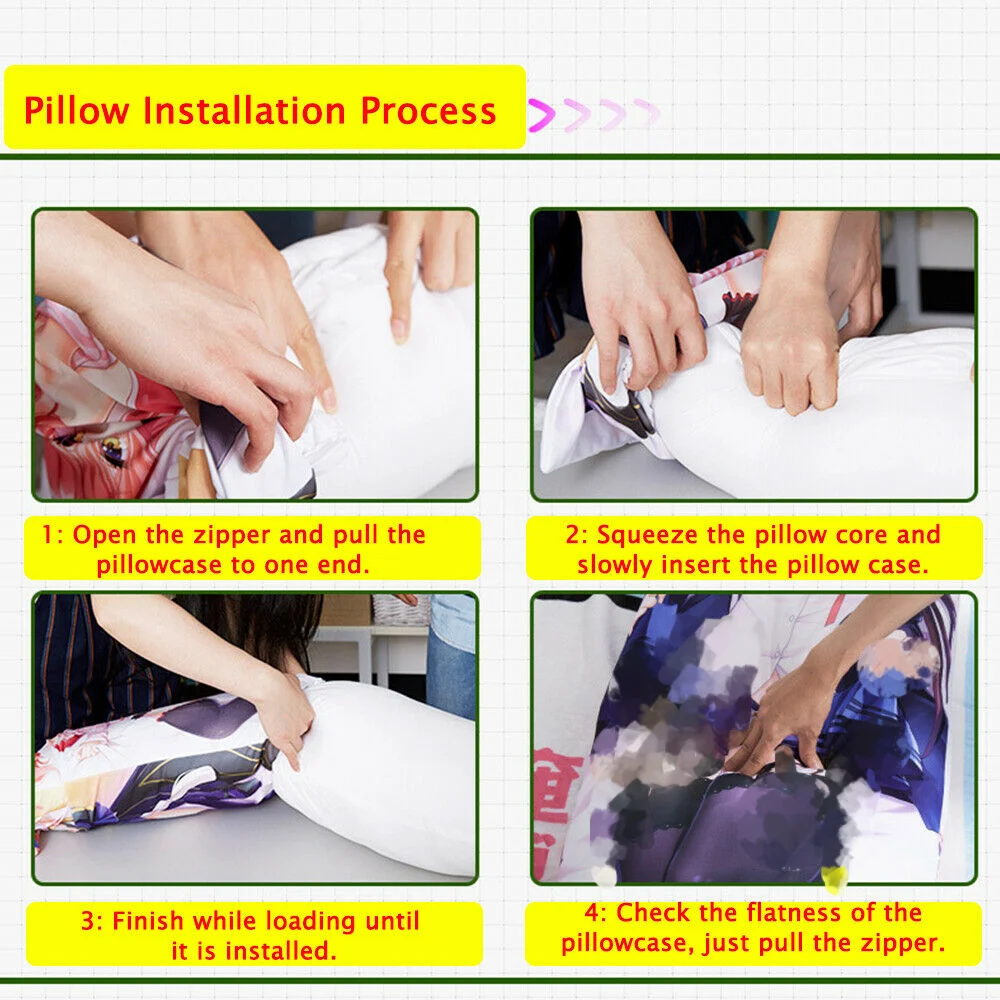 Pillow Installation Process

1: Open the zipper and pull the pillowcase to one end.

2: Squeeze the pillow core and slowly insert the pillow case.

3: Finish while loading until it is installed.

4: Check the flatness of the pillowcase, just pull the zipper.