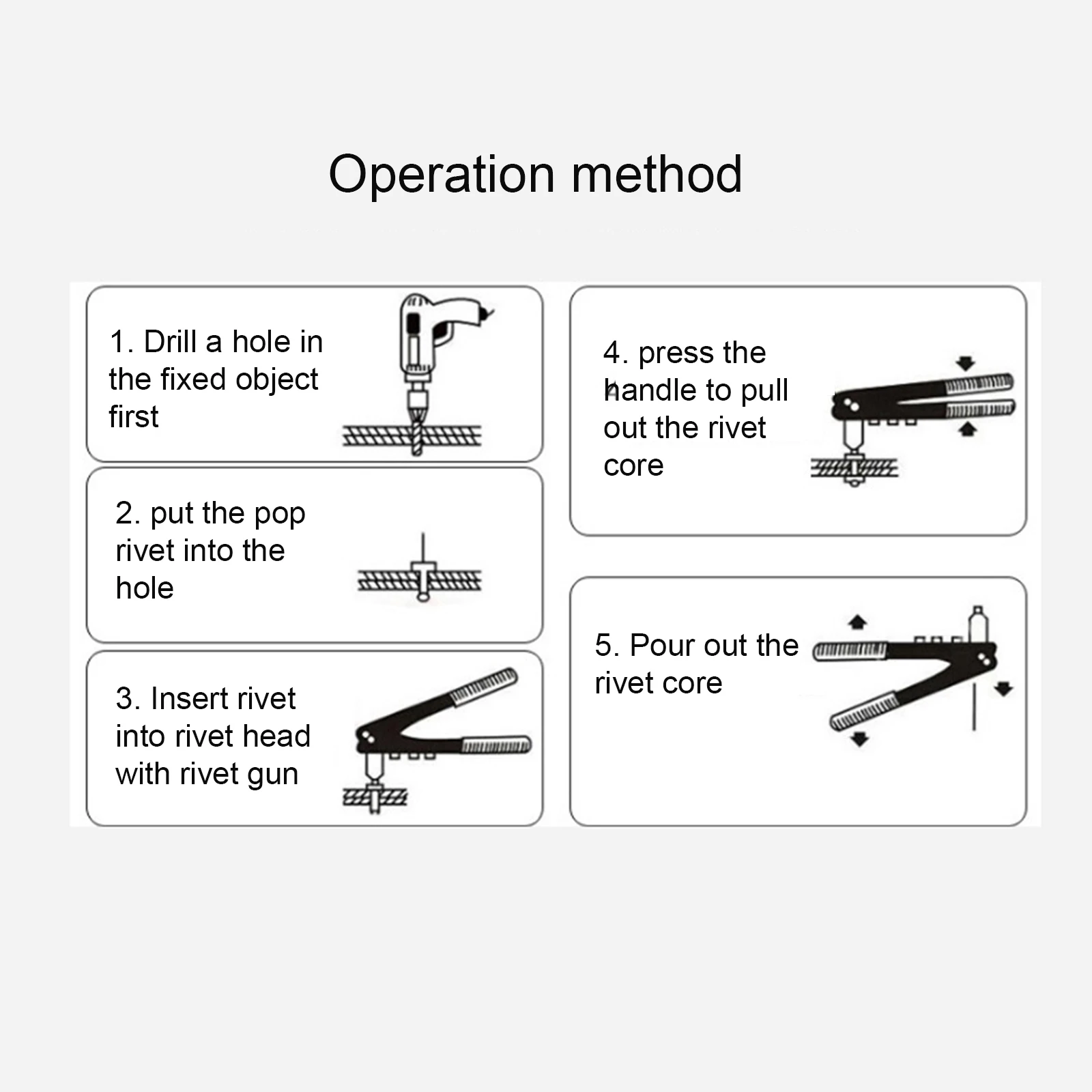 Operation method

1. Drill a hole in the fixed object first

2. put the pop rivet into the hole

3. Insert rivet into rivet head with rivet gun

4. press the handle to pull out the rivet core

5. Pour out the rivet core