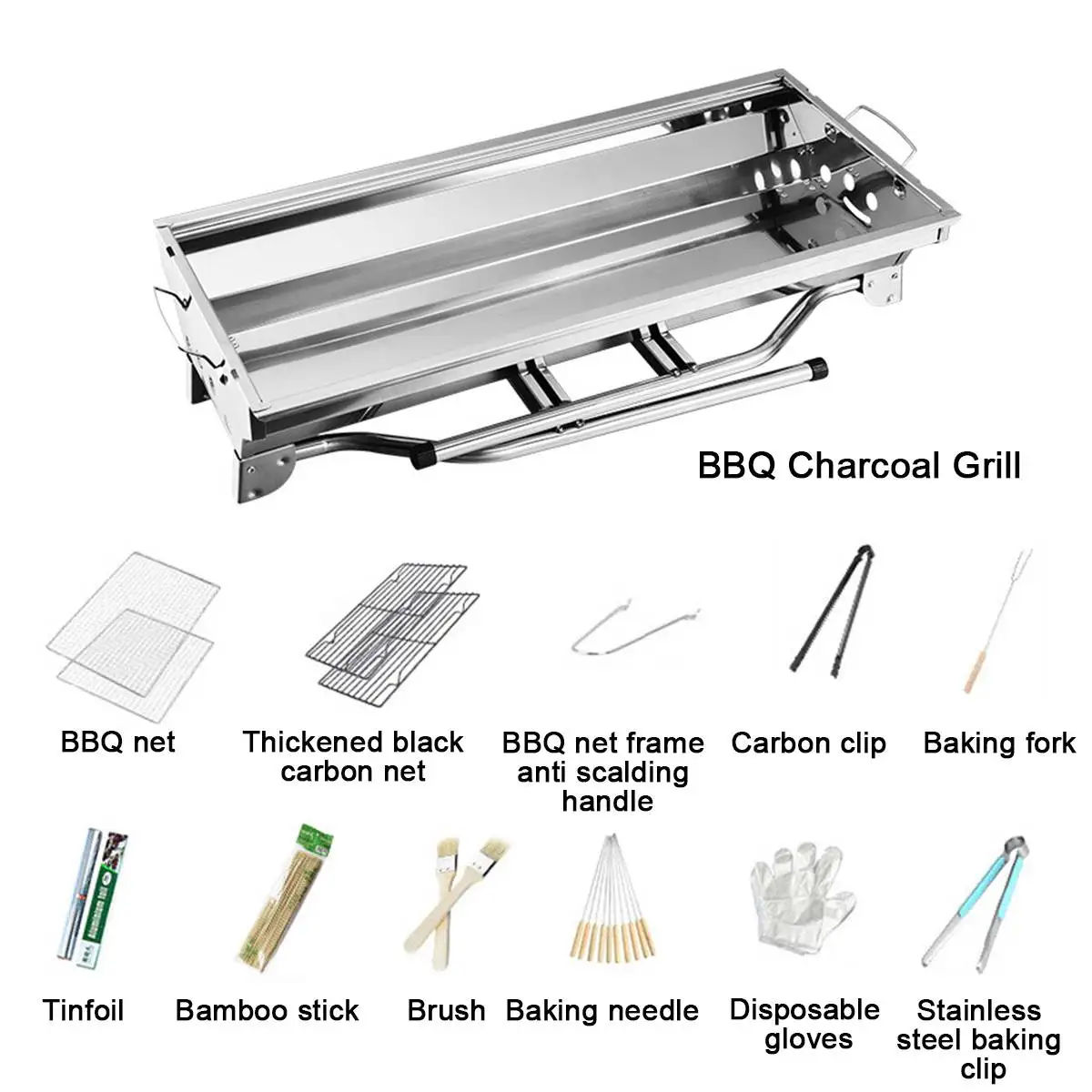 BBQ Charcoal Grill

BBQ net

Thickened black carbon net

BBQ net frame anti scalding handle

Carbon clip

Baking fork

Tinfoil

Bamboo stick

Brush

Baking needle

Disposable gloves

Stainless steel baking clip