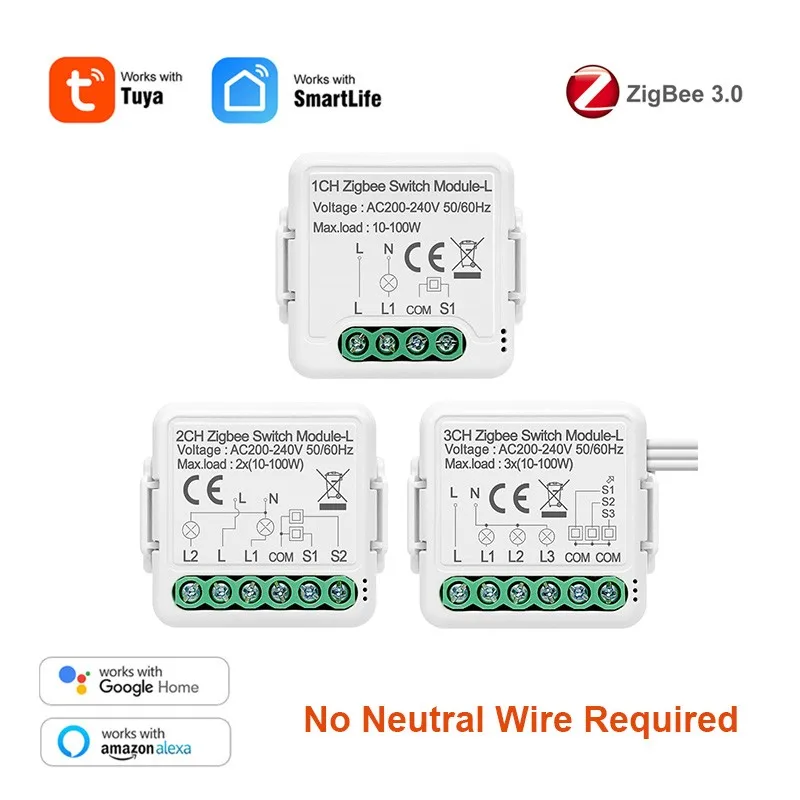 Works with
Tuya

Works with
SmartLife

ZigBee 3.0

1CH Zigbee Switch Module-L
Voltage : AC200-240V 50/60Hz
Max.load : 10-100W

L N
CE
L L1 COM S1

2CH Zigbee Switch Module-L
Voltage : AC200-240V 50/60Hz
Max.load : 2x(10-100W)

CE
L N
L2 L L1 COM S1 S2

3CH Zigbee Switch Module-L
Voltage : AC200-240V 50/60Hz
Max.load : 3x(10-100W)

L N
CE
S1
S2
S3
L L1 L2 L3 COM COM

works with
Google Home

works with
amazon alexa

No Neutral Wire Required