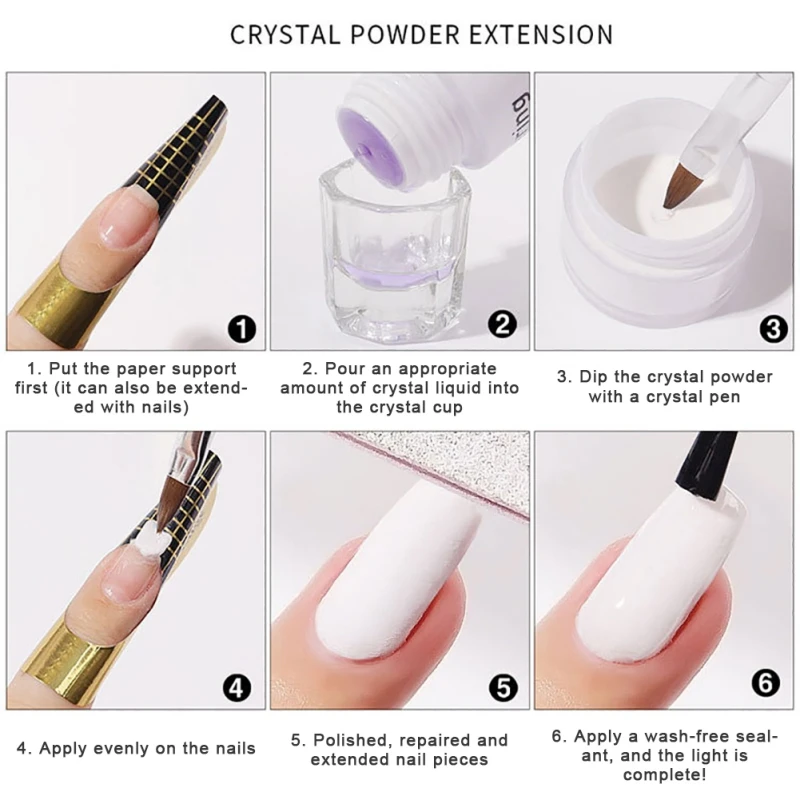 CRYSTAL POWDER EXTENSION

1

1. Put the paper support first (it can also be extended with nails)

2

2. Pour an appropriate amount of crystal liquid into the crystal cup

3

3. Dip the crystal powder with a crystal pen

4

4. Apply evenly on the nails

5

5. Polished, repaired and extended nail pieces

6

6. Apply a wash-free sealant, and the light is complete!