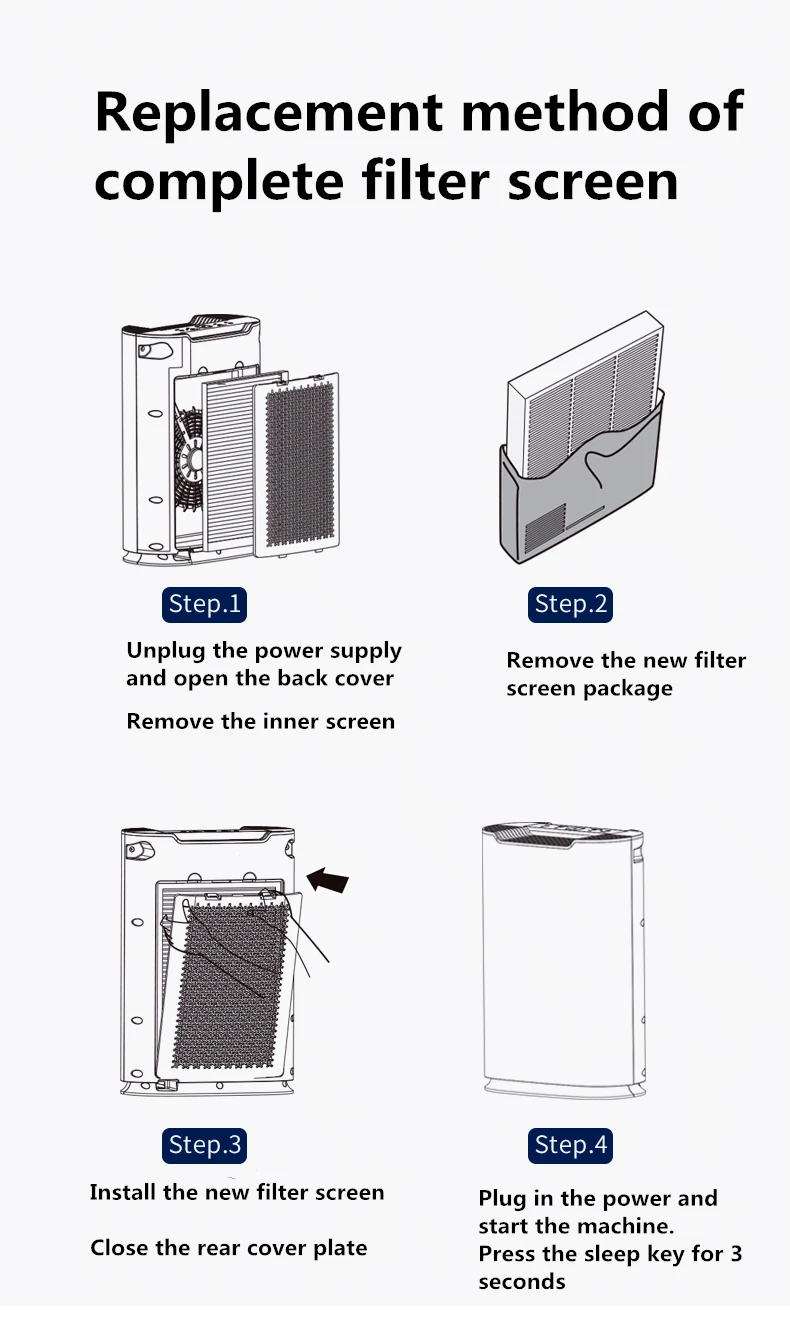 Replacement method of complete filter screen

Step.1

Unplug the power supply and open the back cover

Remove the inner screen

Step.2

Remove the new filter screen package

Step.3

Install the new filter screen

Close the rear cover plate

Step.4

Plug in the power and start the machine.
Press the sleep key for 3 seconds