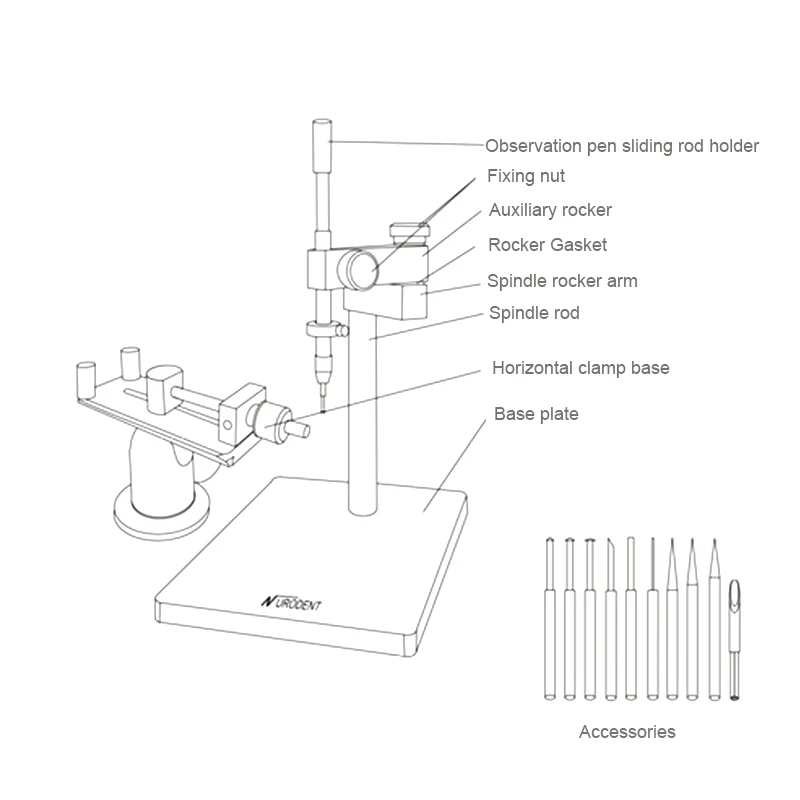 Observation pen sliding rod holder
Fixing nut
Auxiliary rocker
Rocker Gasket
Spindle rocker arm
Spindle rod
Horizontal clamp base
Base plate
NURODENT
Accessories