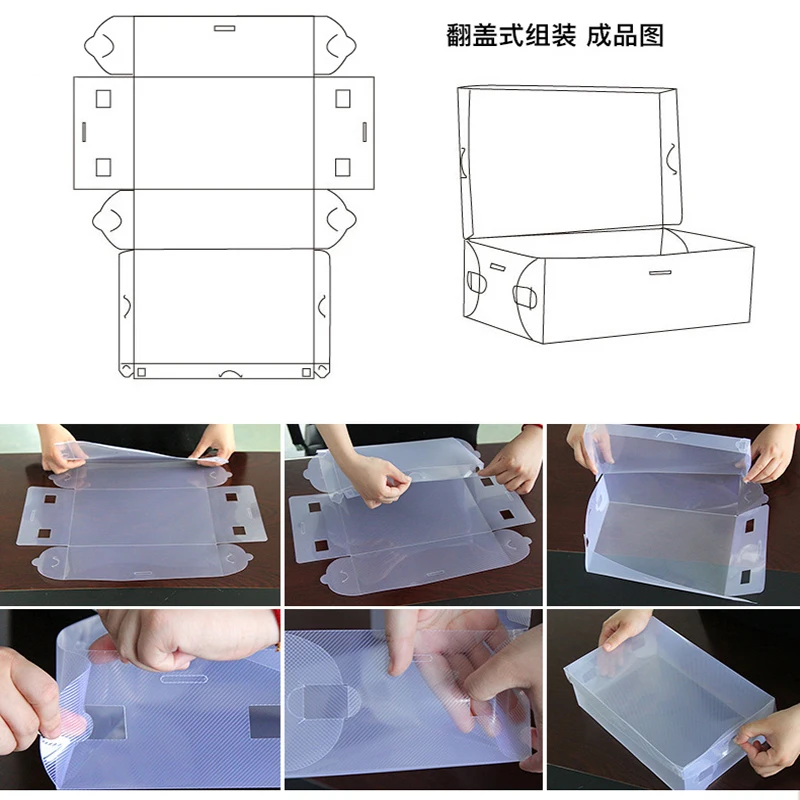 翻盖式组装 成品图