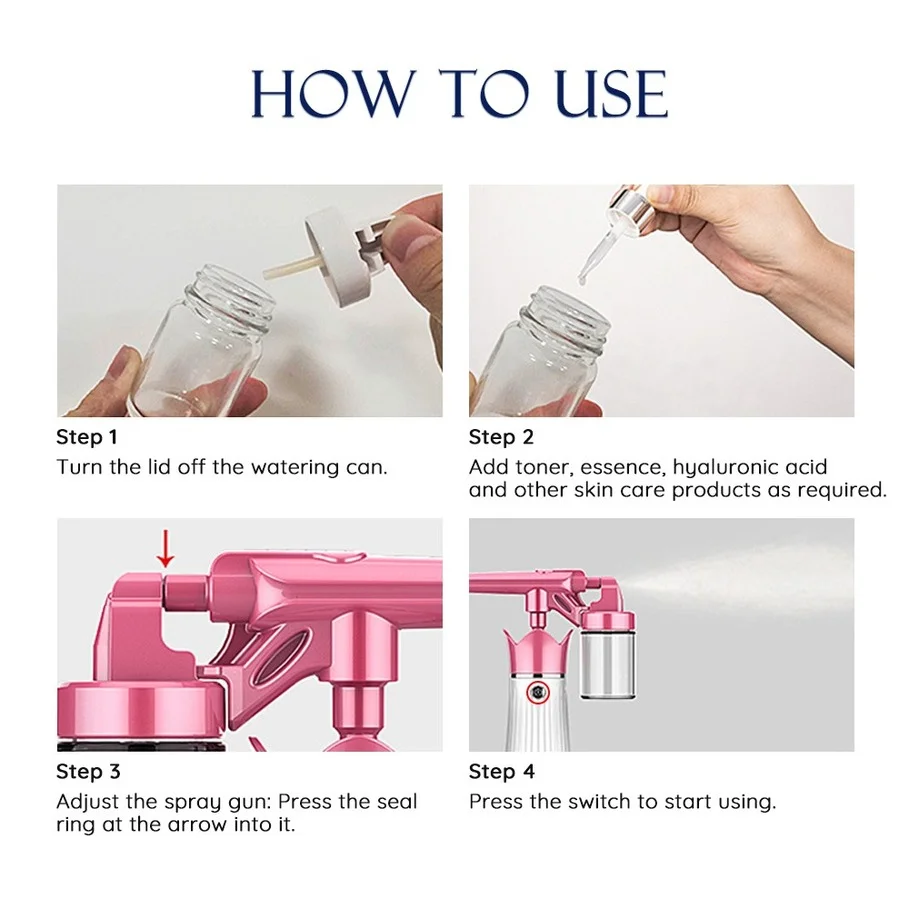 HOW TO USE

Step 1
Turn the lid off the watering can.

Step 2
Add toner, essence, hyaluronic acid and other skin care products as required.

Step 3
Adjust the spray gun: Press the seal ring at the arrow into it.

Step 4
Press the switch to start using.