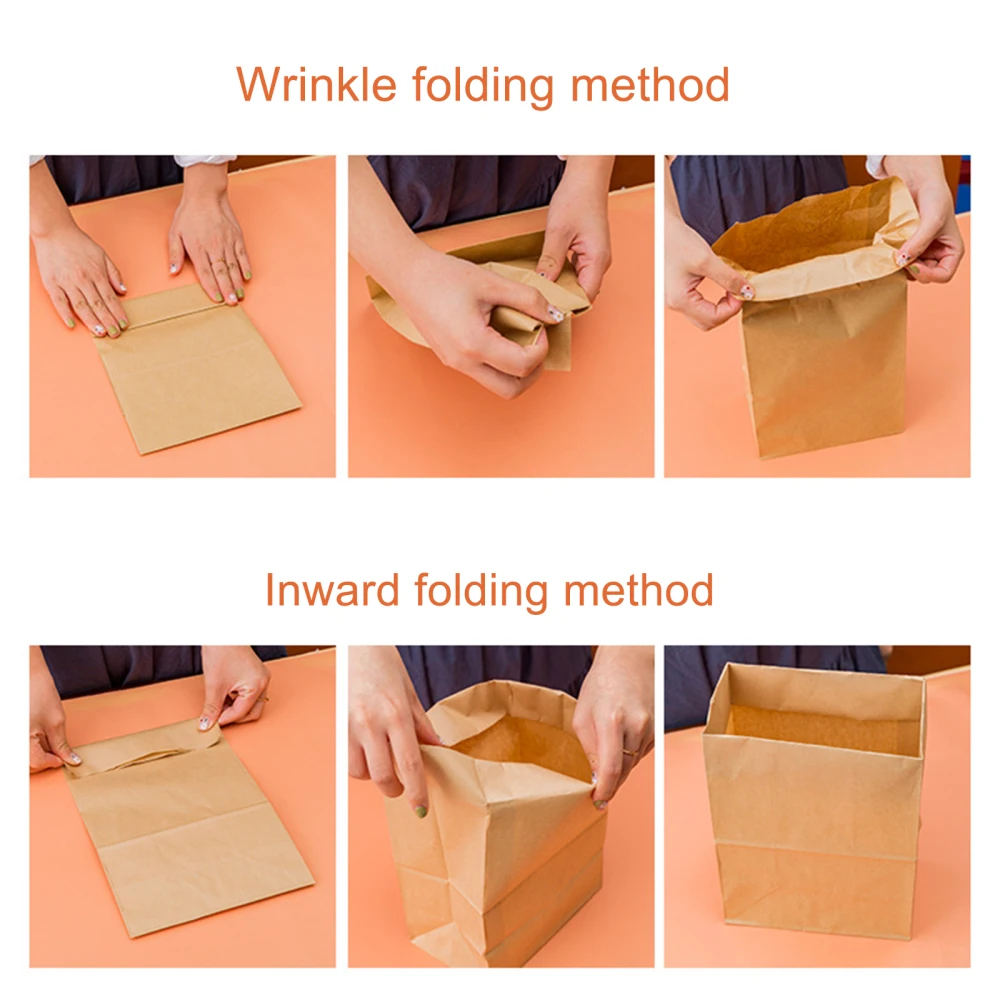 Wrinkle folding method

Inward folding method