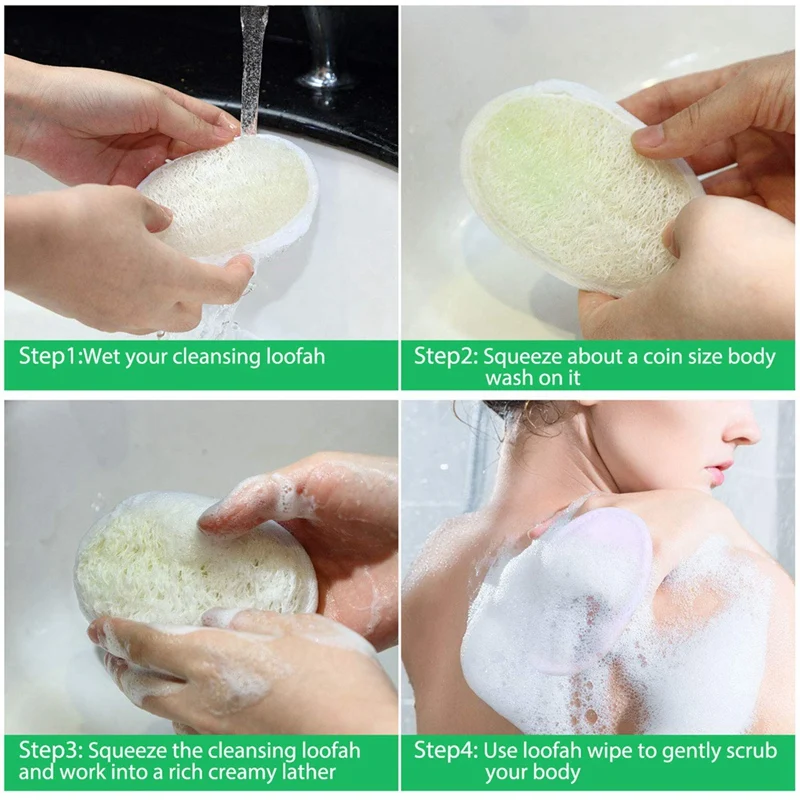 Step1:Wet your cleansing loofah

Step2: Squeeze about a coin size body wash on it

Step3: Squeeze the cleansing loofah and work into a rich creamy lather

Step4: Use loofah wipe to gently scrub your body