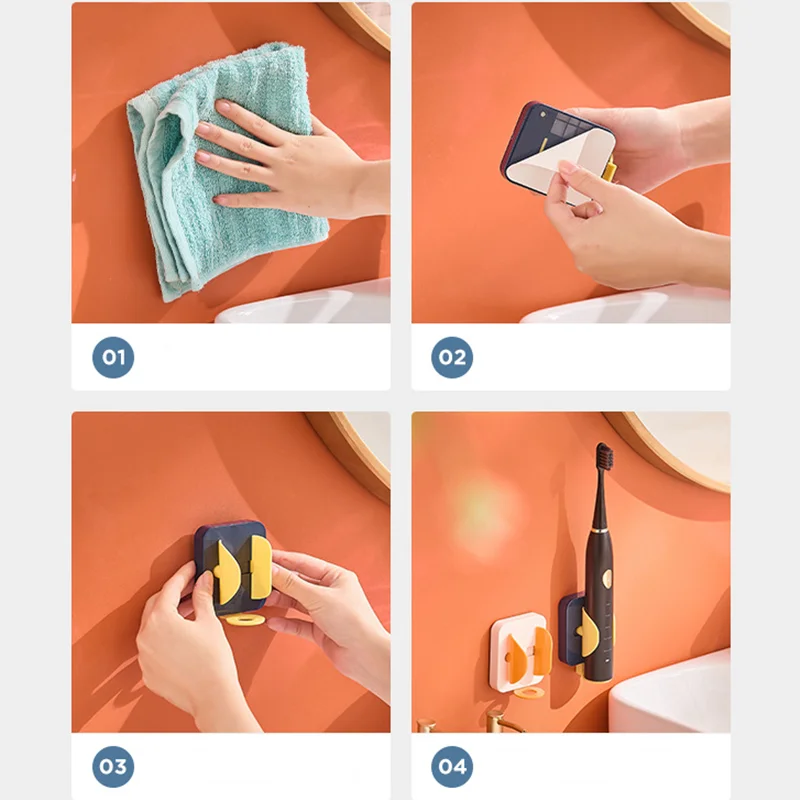 01

02

03

04