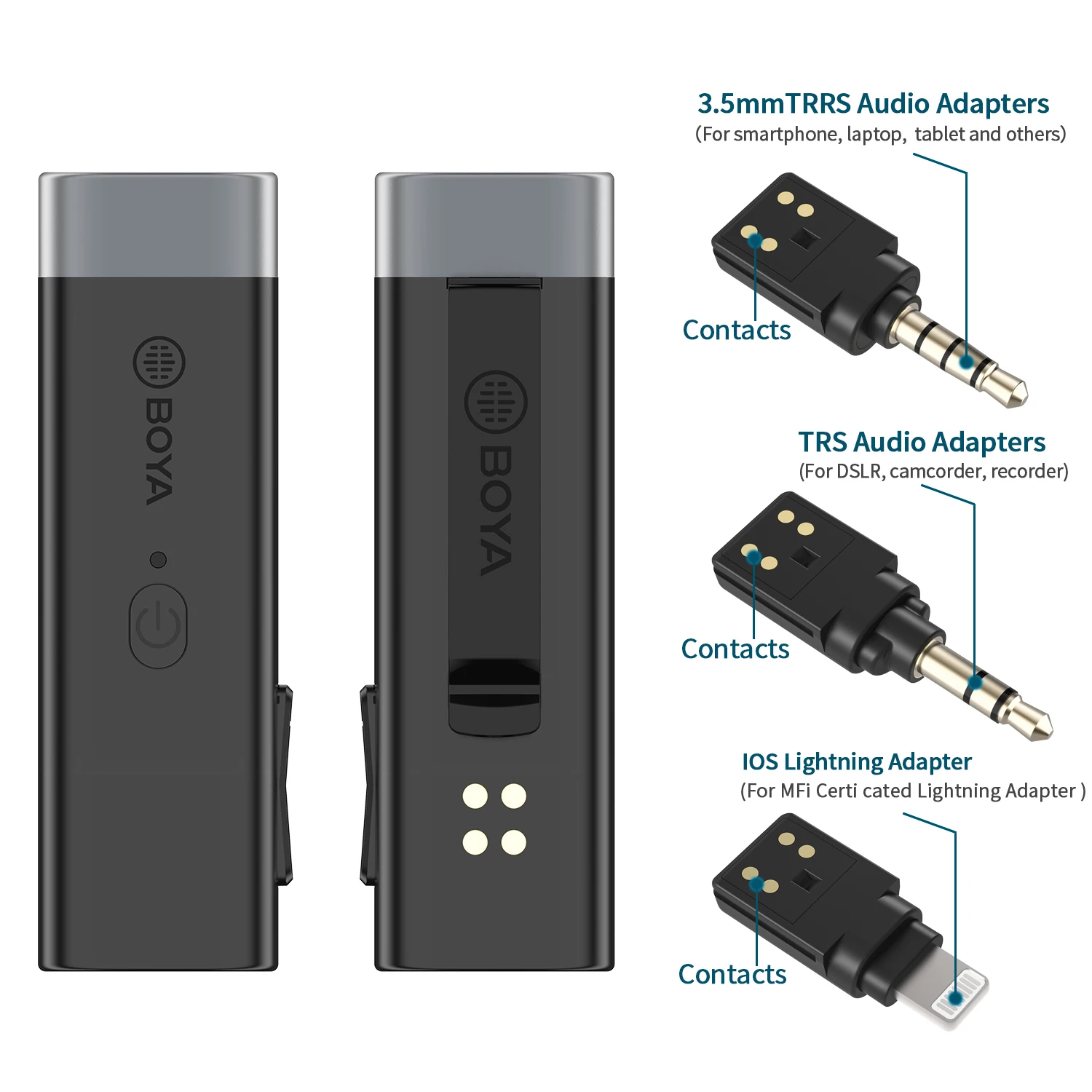 BOYA

BOYA

3.5mmTRRS Audio Adapters
(For smartphone, laptop, tablet and others)

Contacts

TRS Audio Adapters
(For DSLR, camcorder, recorder)

Contacts

IOS Lightning Adapter
(For MFi Certi cated Lightning Adapter )

Contacts