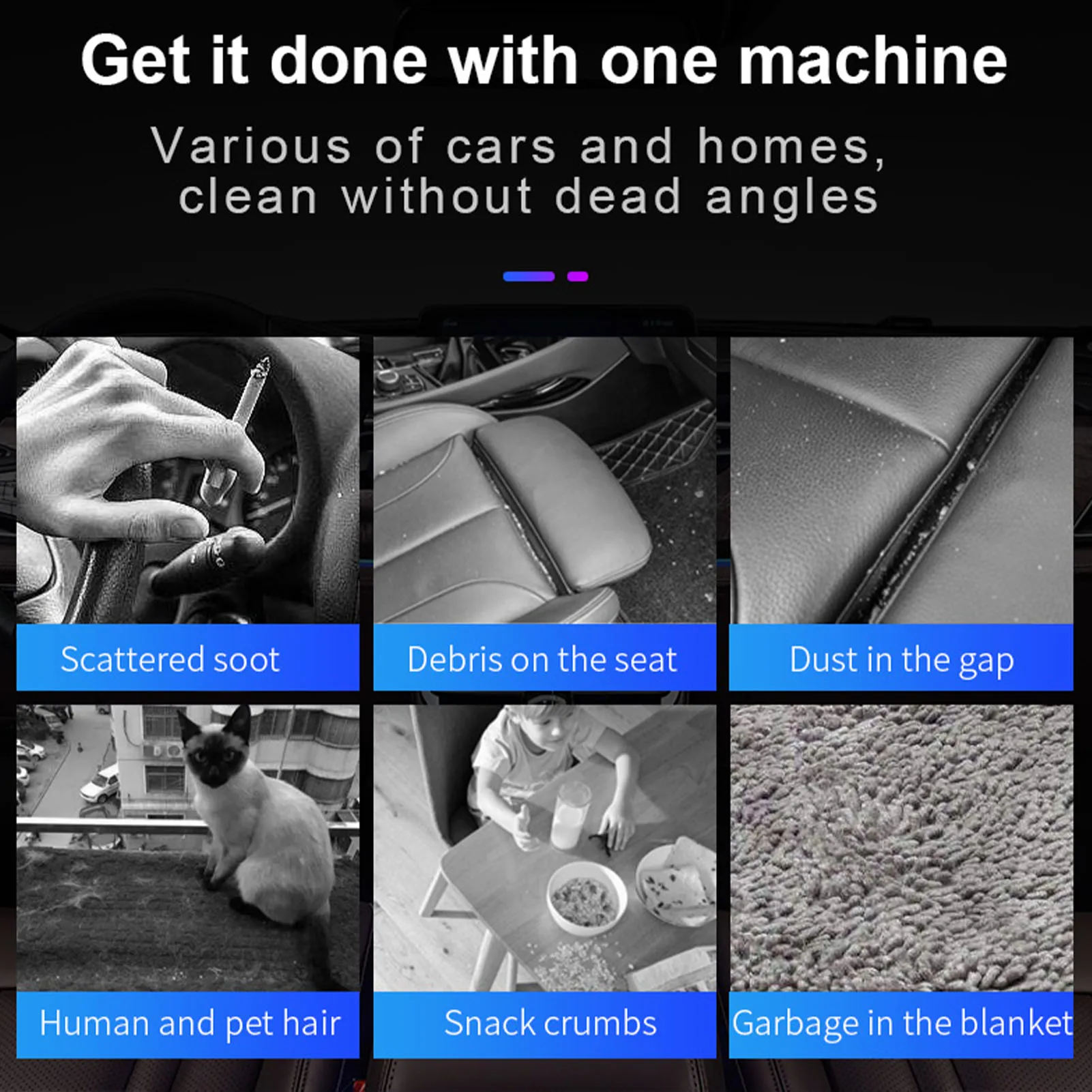 Get it done with one machine

Various of cars and homes, clean without dead angles

Scattered soot

Debris on the seat

Dust in the gap

Human and pet hair

Snack crumbs

Garbage in the blanket