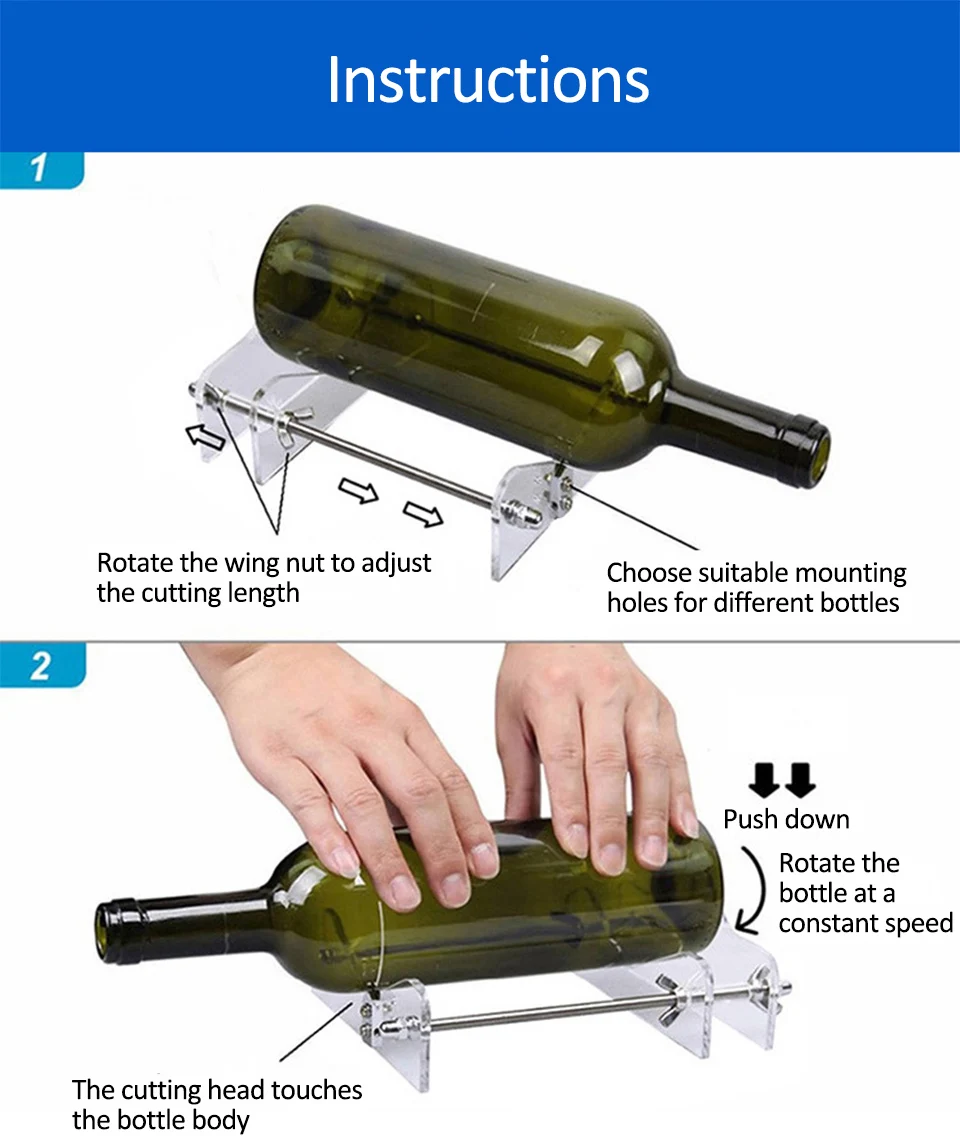 Instructions

1

Rotate the wing nut to adjust the cutting length

Choose suitable mounting holes for different bottles

2

Push down

Rotate the bottle at a constant speed

The cutting head touches the bottle body