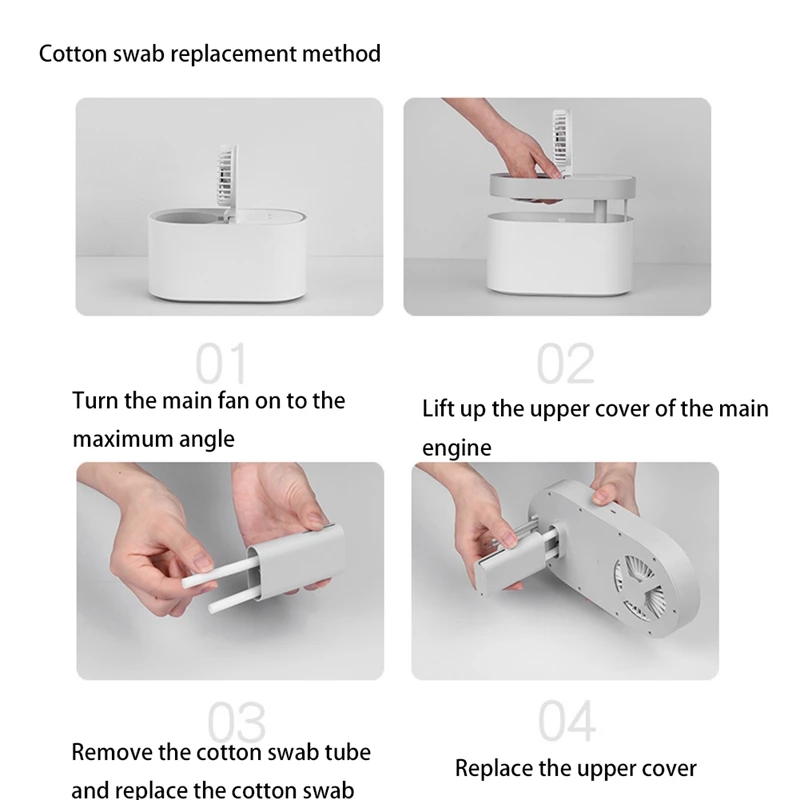 Cotton swab replacement method

01
Turn the main fan on to the maximum angle

02
Lift up the upper cover of the main engine

03
Remove the cotton swab tube and replace the cotton swab

04
Replace the upper cover