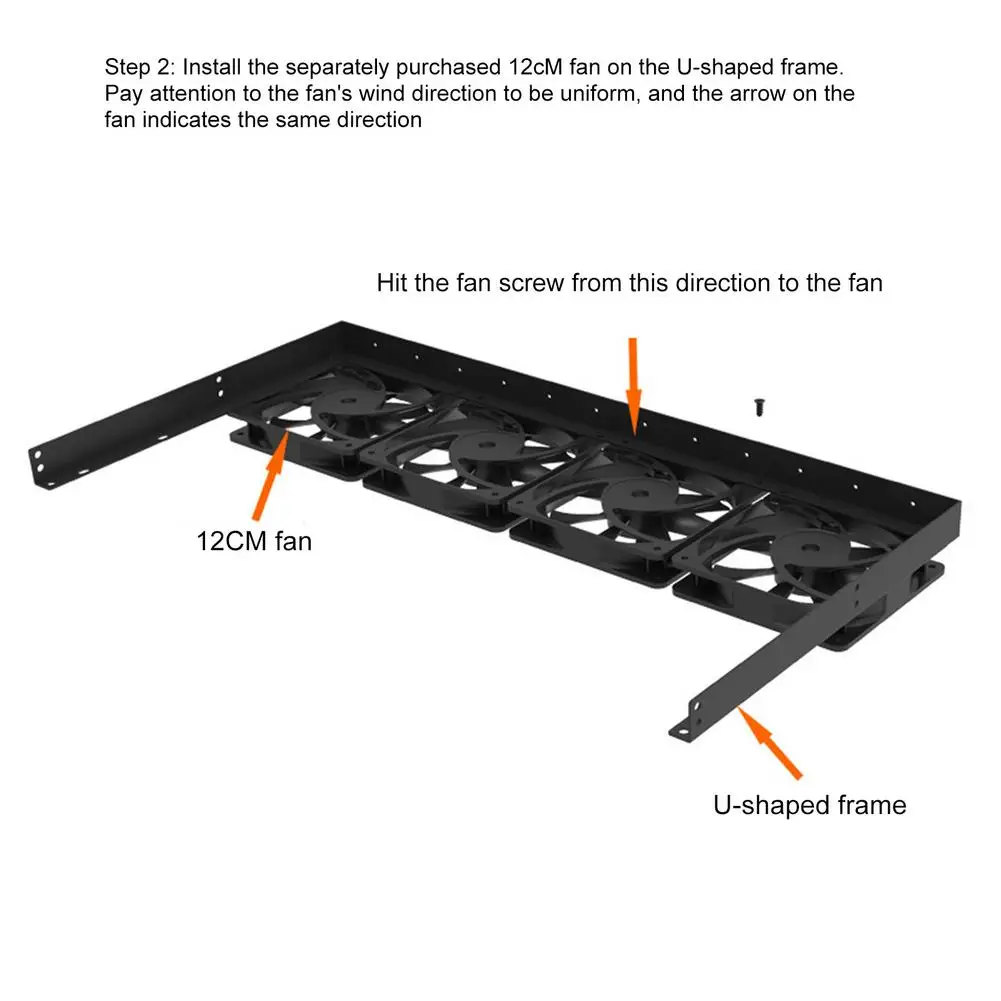 Step 2: Install the separately purchased 12cM fan on the U-shaped frame. Pay attention to the fan's wind direction to be uniform, and the arrow on the fan indicates the same direction

Hit the fan screw from this direction to the fan

12CM fan

U-shaped frame