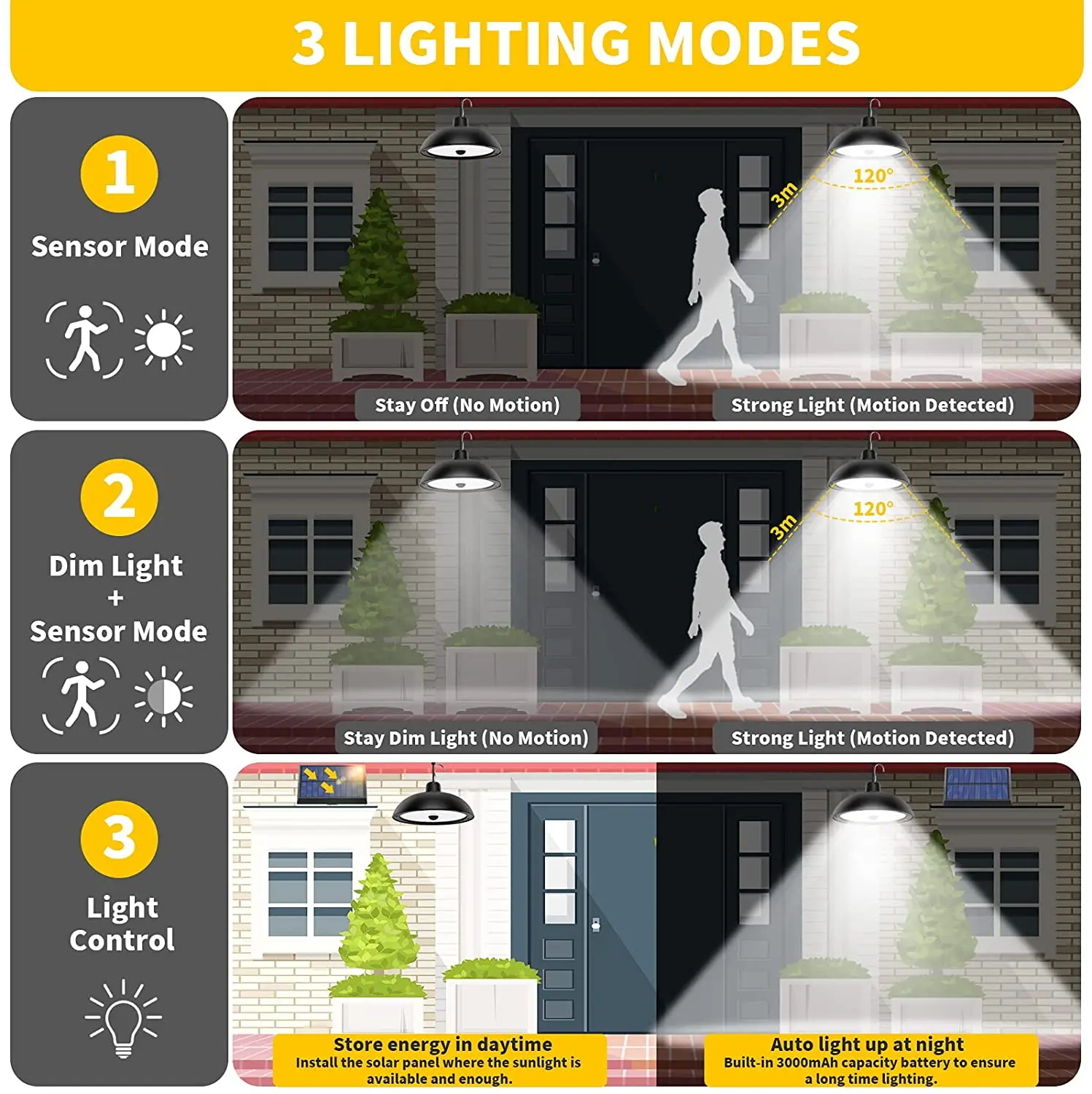 3 LIGHTING MODES

1

Sensor Mode

3m

120°

Stay Off (No Motion)

Strong Light (Motion Detected)

2

Dim Light + Sensor Mode

3m

120°

Stay Dim Light (No Motion)

Strong Light (Motion Detected)

3

Light Control

Store energy in daytime
Install the solar panel where the sunlight is available and enough.

Auto light up at night
Built-in 3000mAh capacity battery to ensure a long time lighting.