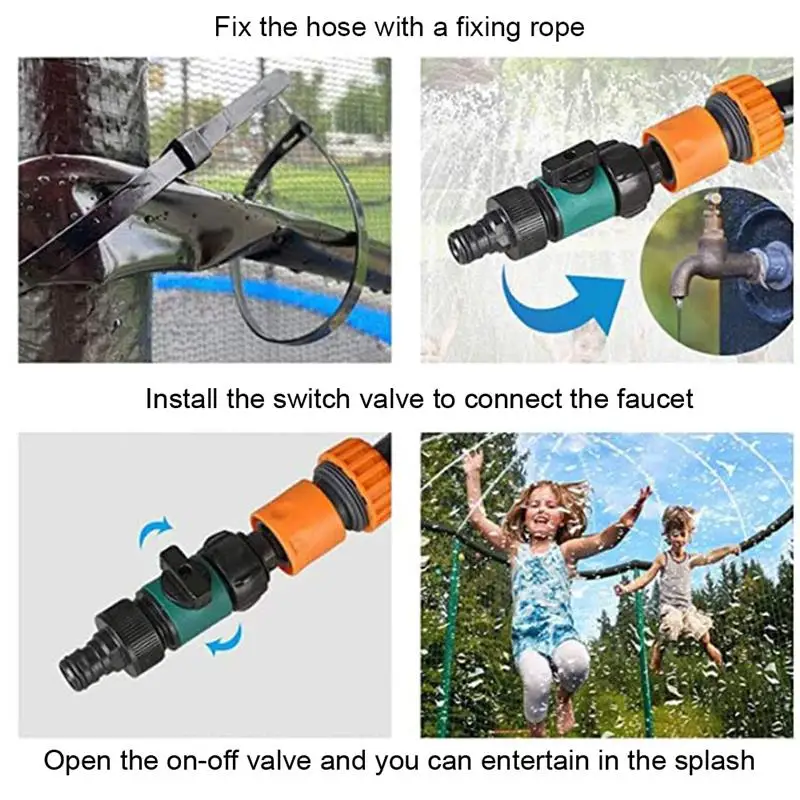 Fix the hose with a fixing rope

Install the switch valve to connect the faucet

Open the on-off valve and you can entertain in the splash