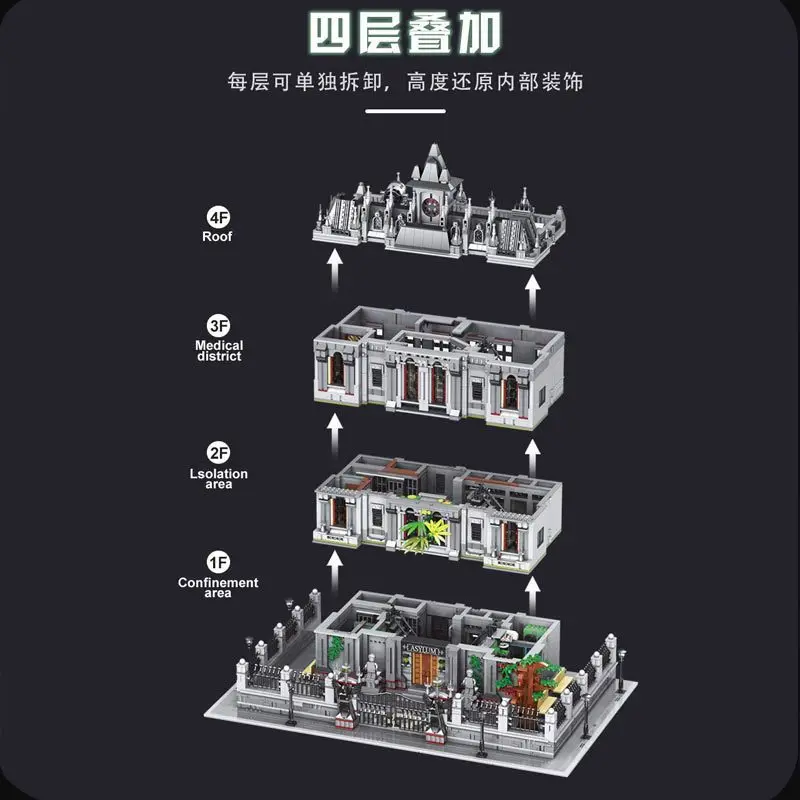 四层叠加

每层可单独拆卸，高度还原内部装饰

4F
Roof

3F
Medical district

2F
Lsolation area

1F
Confinement area

ASYLUM