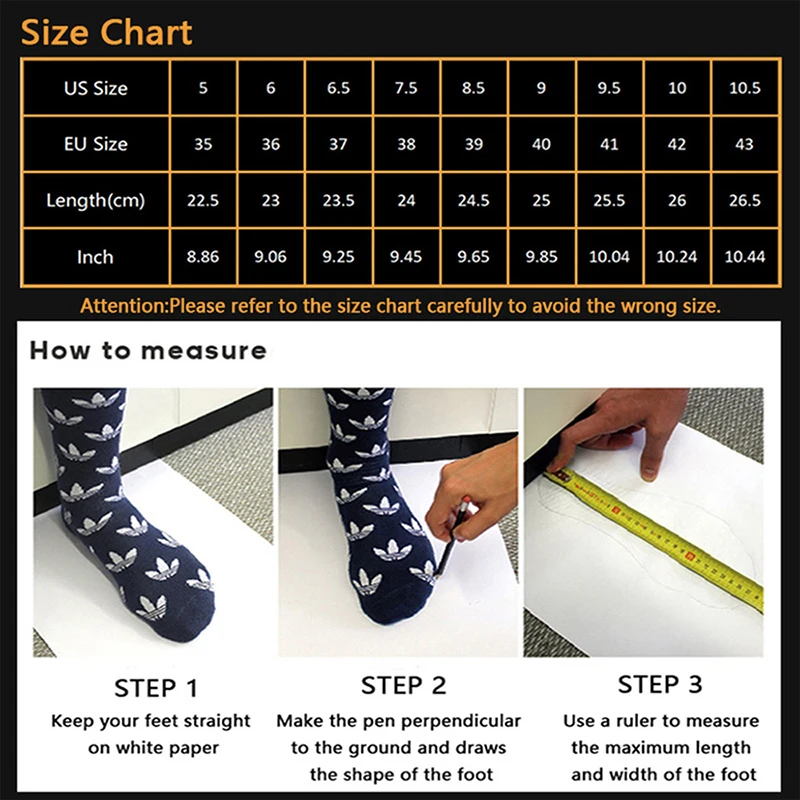 Size Chart

| US Size | 5 | 6 | 6.5 | 7.5 | 8.5 | 9 | 9.5 | 10 | 10.5 |
|---|---|---|---|---|---|---|---|---|---|
| EU Size | 35 | 36 | 37 | 38 | 39 | 40 | 41 | 42 | 43 |
| Length(cm) | 22.5 | 23 | 23.5 | 24 | 24.5 | 25 | 25.5 | 26 | 26.5 |
| Inch | 8.86 | 9.06 | 9.25 | 9.45 | 9.65 | 9.85 | 10.04 | 10.24 | 10.44 |

Attention:Please refer to the size chart carefully to avoid the wrong size.

How to measure

STEP 1
Keep your feet straight on white paper

STEP 2
Make the pen perpendicular to the ground and draws the shape of the foot

STEP 3
Use a ruler to measure the maximum length and width of the foot