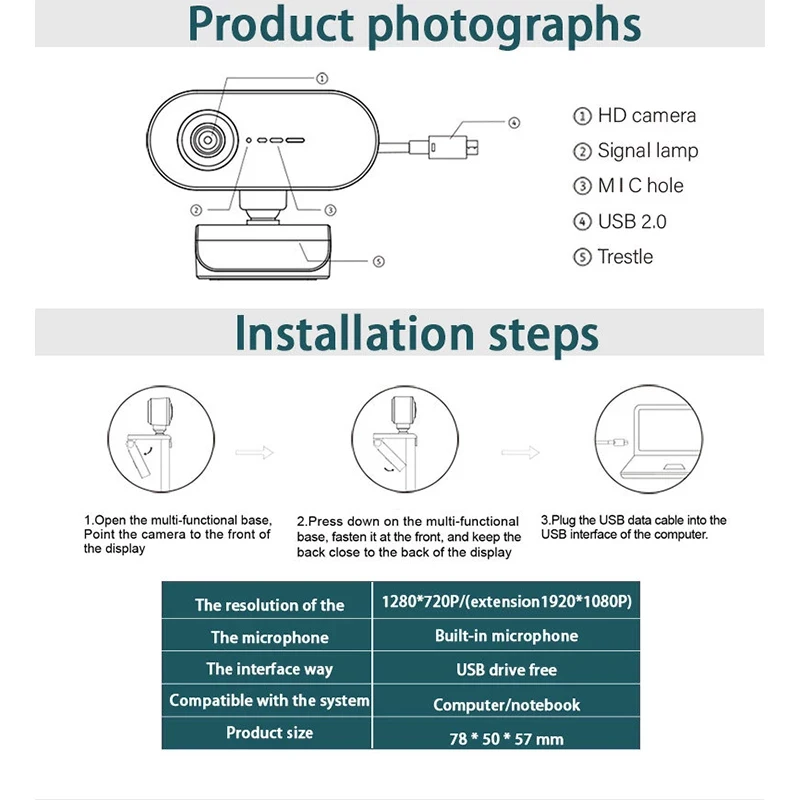 Product photographs

①
④
②
③
⑤

① HD camera
② Signal lamp
③ M I C hole
④ USB 2.0
⑤ Trestle

Installation steps

1.Open the multi-functional base, Point the camera to the front of the display

2.Press down on the multi-functional base, fasten it at the front, and keep the back close to the back of the display

3.Plug the USB data cable into the USB interface of the computer.

| The resolution of the | 1280*720P/(extension1920*1080P) |
|---|---|
| The microphone | Built-in microphone |
| The interface way | USB drive free |
| Compatible with the system | Computer/notebook |
| Product size | 78 * 50 * 57 mm |