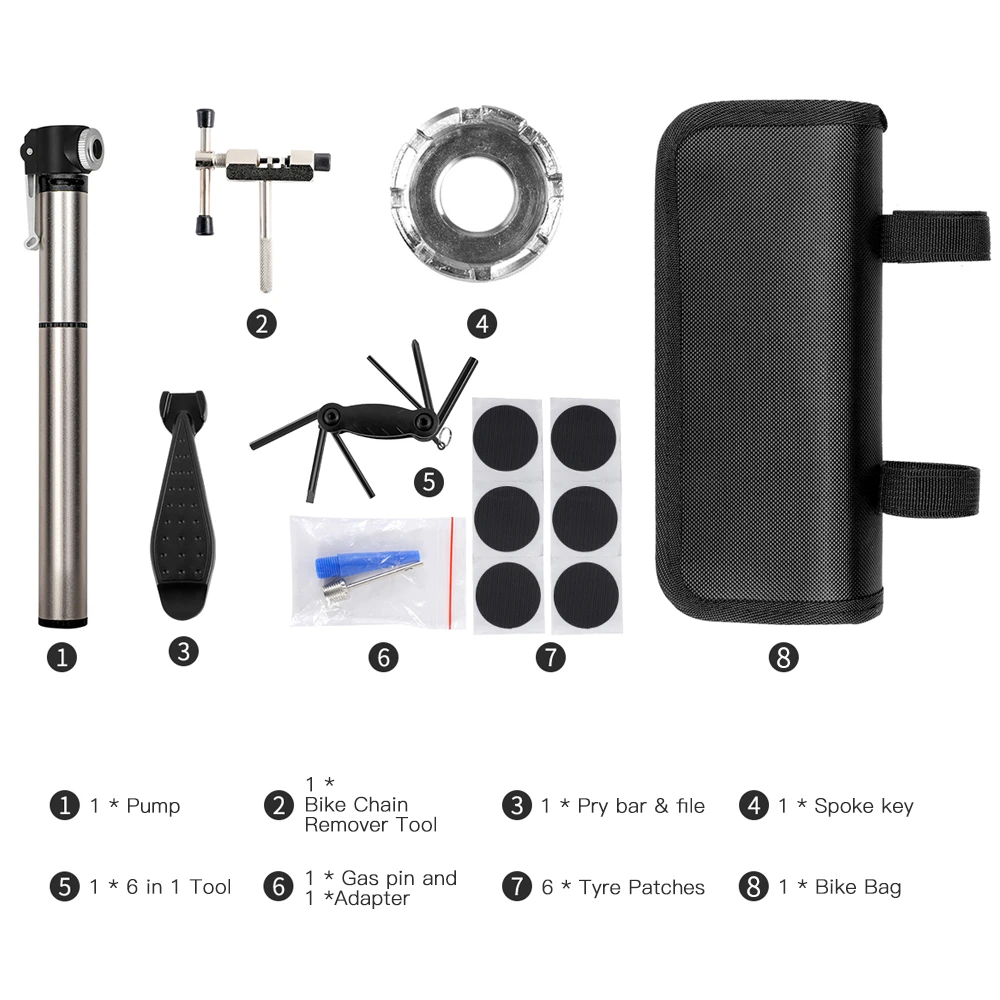 2 4 5 1 3 6 7 8

1 1 * Pump
2 1 * Bike Chain Remover Tool
3 1 * Pry bar & file
4 1 * Spoke key

5 1 * 6 in 1 Tool
6 1 * Gas pin and 1 *Adapter
7 6 * Tyre Patches
8 1 * Bike Bag