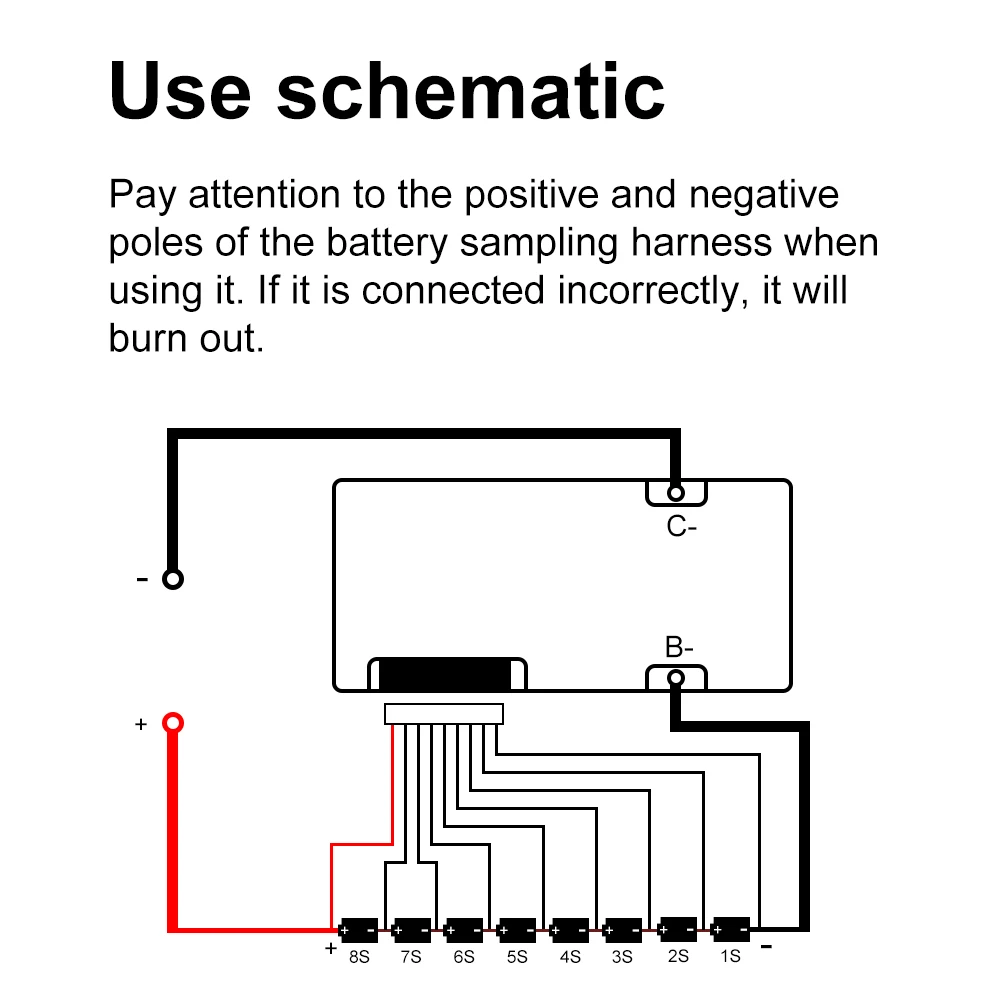 Use schematic

Pay attention to the positive and negative poles of the battery sampling harness when using it. If it is connected incorrectly, it will burn out.

C-

-

B-

+

+ 8S 7S 6S 5S 4S 3S 2S 1S -