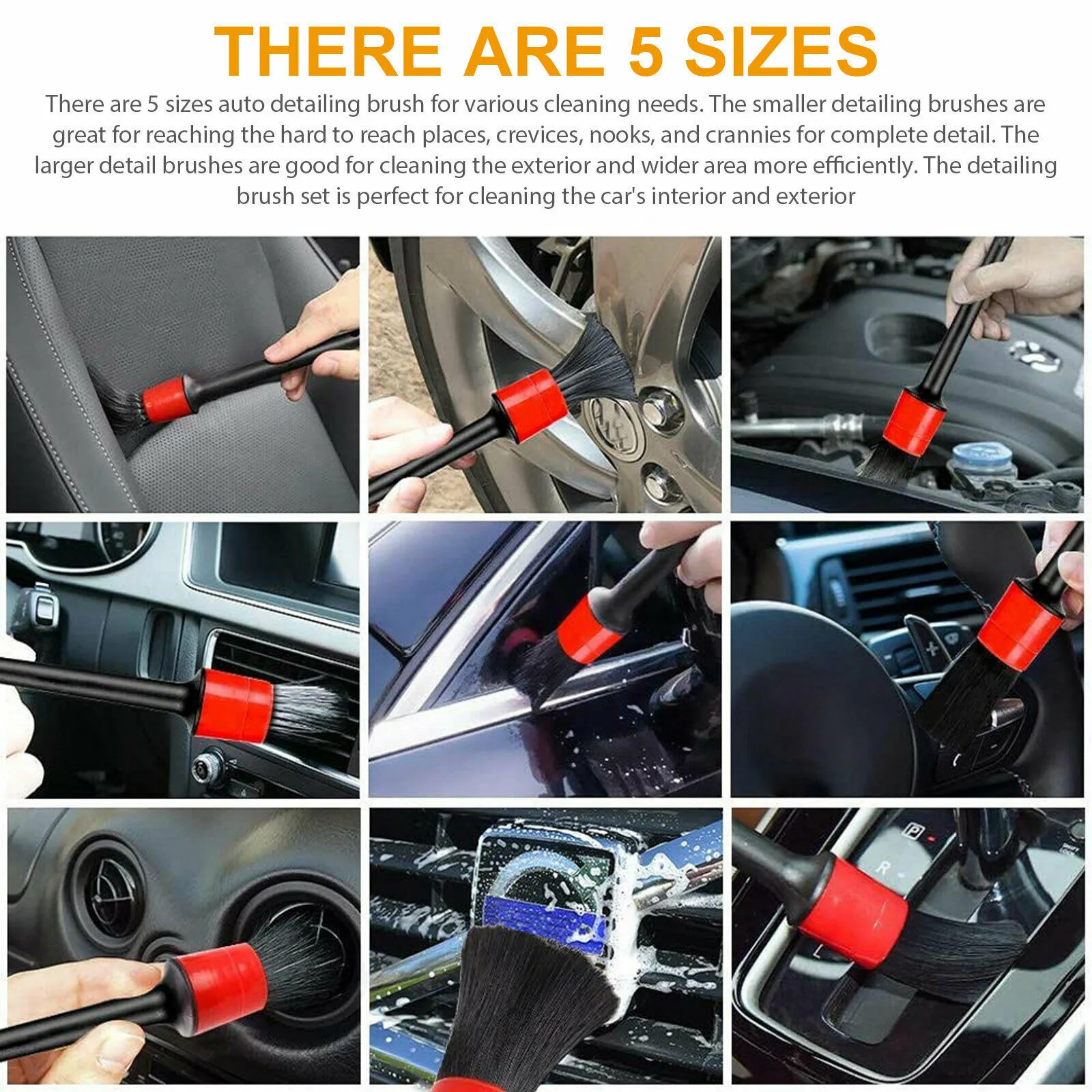 THERE ARE 5 SIZES

There are 5 sizes auto detailing brush for various cleaning needs. The smaller detailing brushes are great for reaching the hard to reach places, crevices, nooks, and crannies for complete detail. The larger detail brushes are good for cleaning the exterior and wider area more efficiently. The detailing brush set is perfect for cleaning the car's interior and exterior

P
R