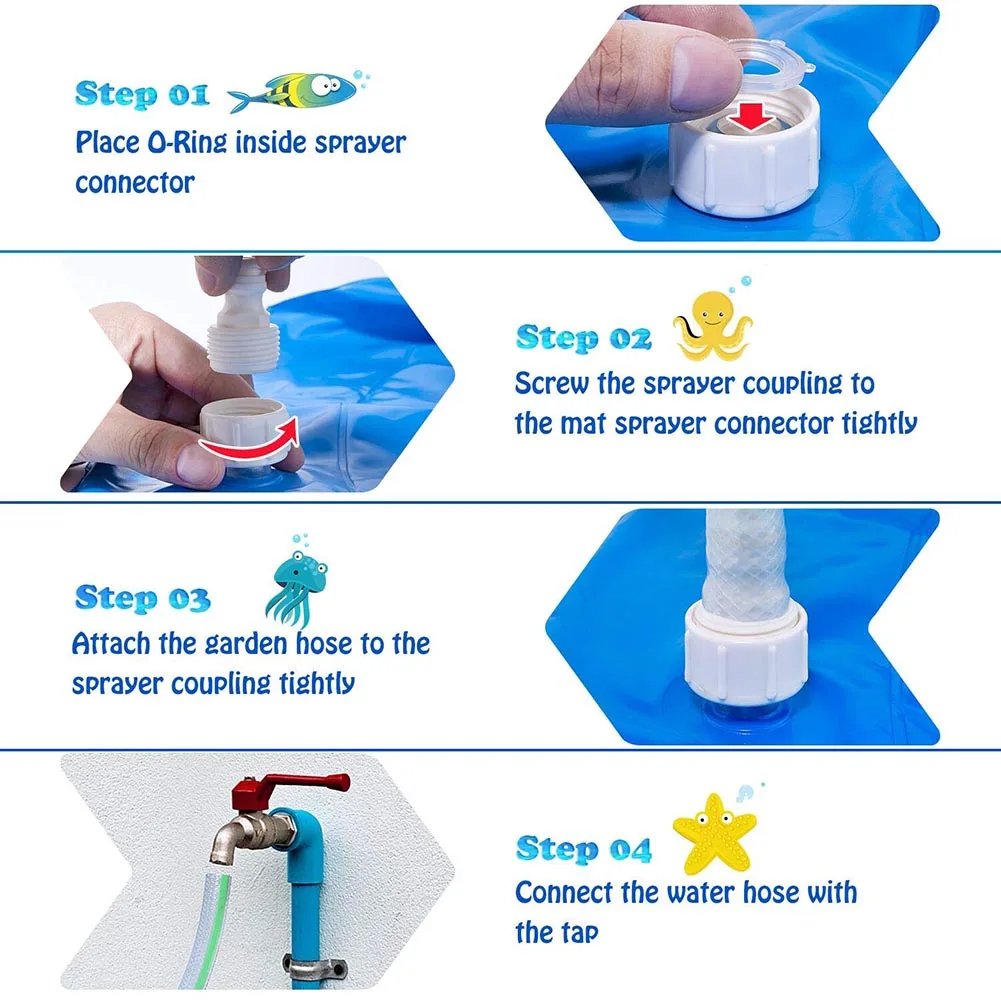 Step 01
Place O-Ring inside sprayer connector

Step 02
Screw the sprayer coupling to the mat sprayer connector tightly

Step 03
Attach the garden hose to the sprayer coupling tightly

Step 04
Connect the water hose with the tap