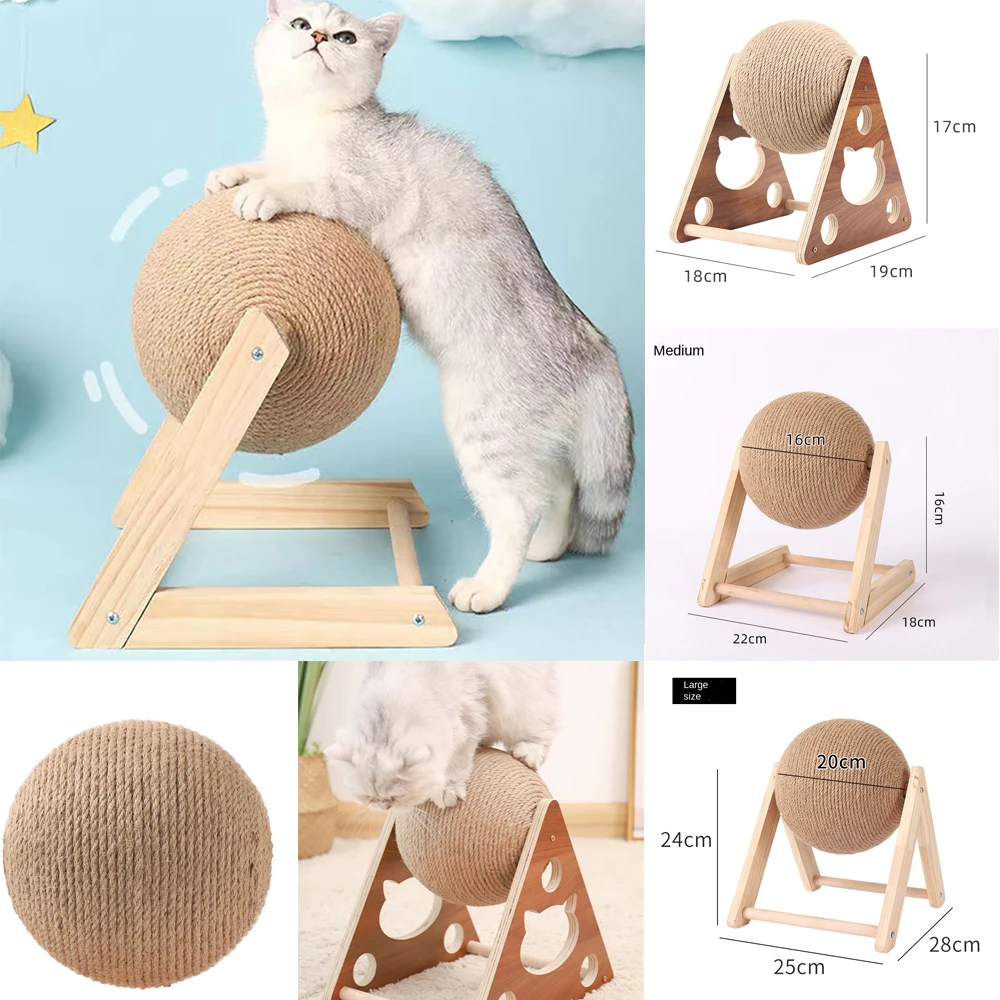 17cm
18cm
19cm

Medium
16cm
16cm
22cm
18cm

Large size
20cm
24cm
25cm
28cm