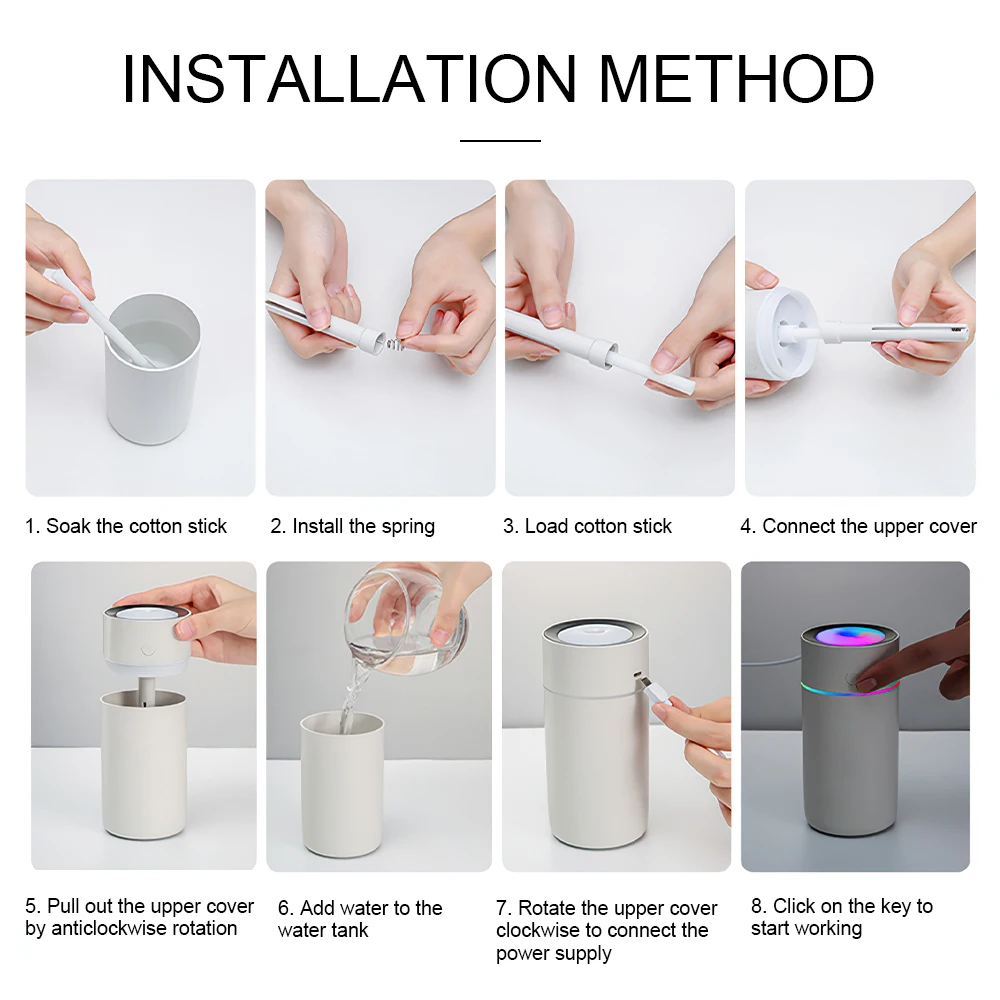 INSTALLATION METHOD

1. Soak the cotton stick

2. Install the spring

3. Load cotton stick

4. Connect the upper cover

5. Pull out the upper cover by anticlockwise rotation

6. Add water to the water tank

7. Rotate the upper cover clockwise to connect the power supply

8. Click on the key to start working