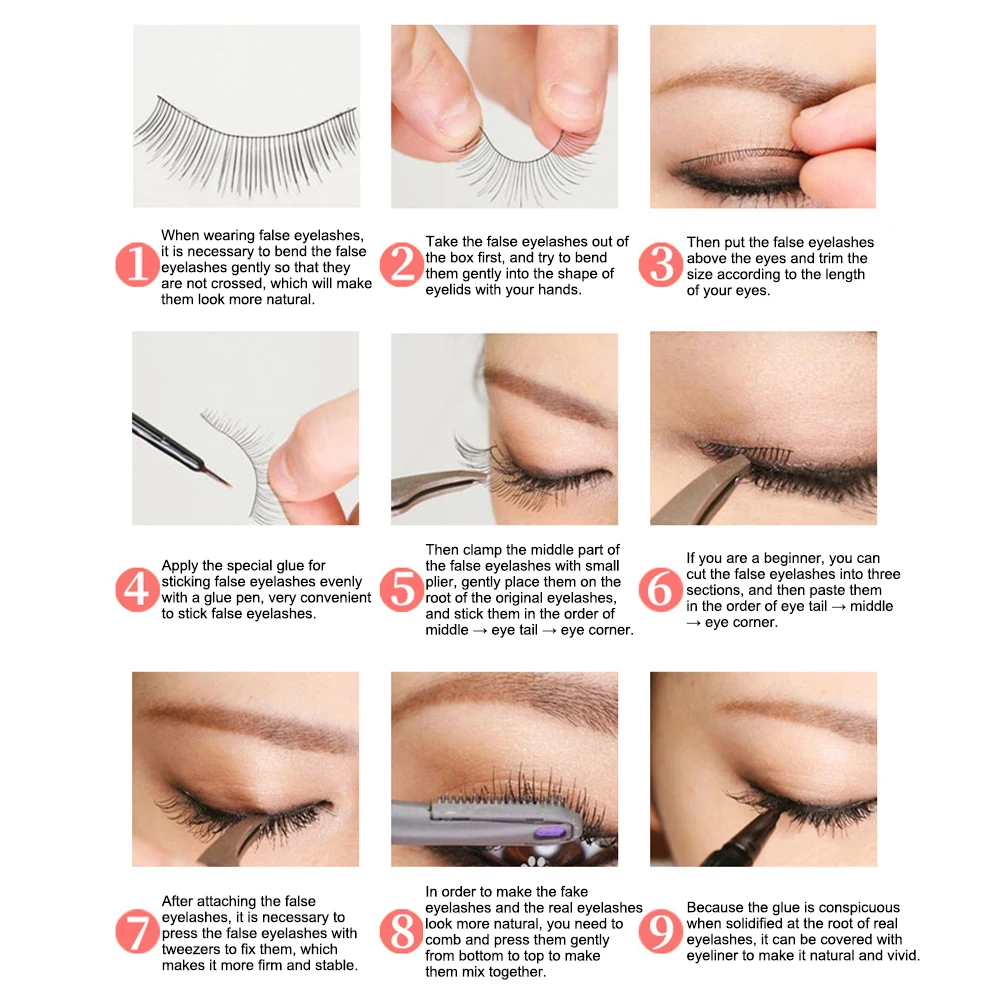 1 When wearing false eyelashes, it is necessary to bend the false eyelashes gently so that they are not crossed, which will make them look more natural.

2 Take the false eyelashes out of the box first, and try to bend them gently into the shape of eyelids with your hands.

3 Then put the false eyelashes above the eyes and trim the size according to the length of your eyes.

4 Apply the special glue for sticking false eyelashes evenly with a glue pen, very convenient to stick false eyelashes.

5 Then clamp the middle part of the false eyelashes with small plier, gently place them on the root of the original eyelashes, and stick them in the order of middle → eye tail → eye corner.

6 If you are a beginner, you can cut the false eyelashes into three sections, and then paste them in the order of eye tail → middle → eye corner.

7 After attaching the false eyelashes, it is necessary to press the false eyelashes with tweezers to fix them, which makes it more firm and stable.

8 In order to make the fake eyelashes and the real eyelashes look more natural, you need to comb and press them gently from bottom to top to make them mix together.

9 Because the glue is conspicuous when solidified at the root of real eyelashes, it can be covered with eyeliner to make it natural and vivid.