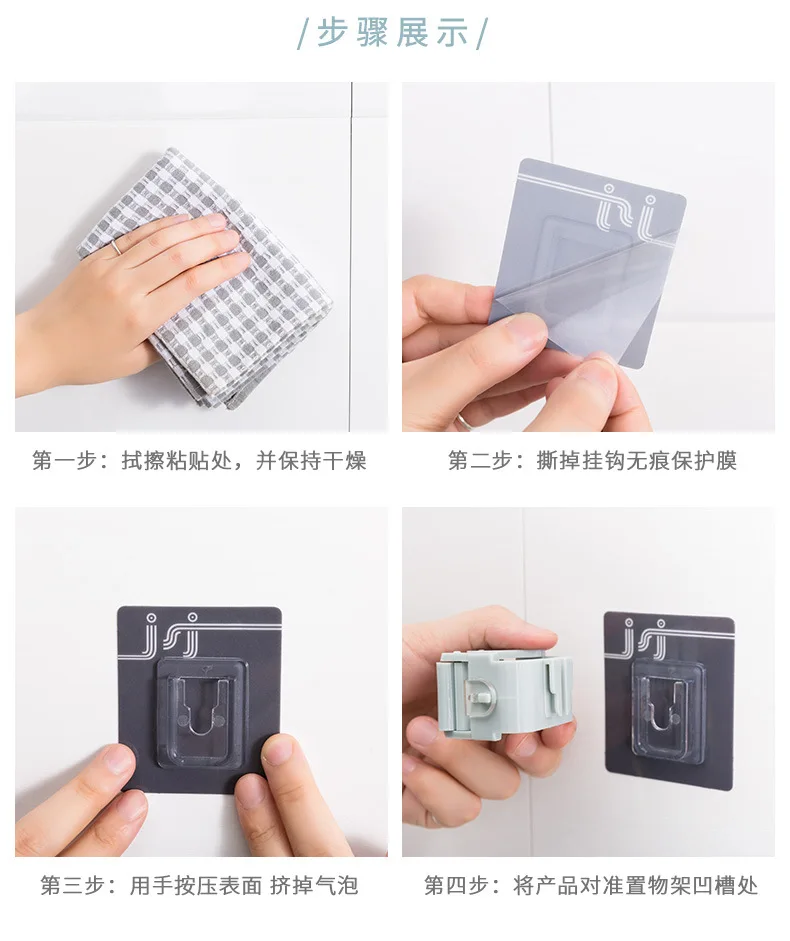 /步骤展示/

第一步：拭擦粘贴处，并保持干燥

第二步：撕掉挂钩无痕保护膜

第三步：用手按压表面 挤掉气泡

第四步：将产品对准置物架凹槽处