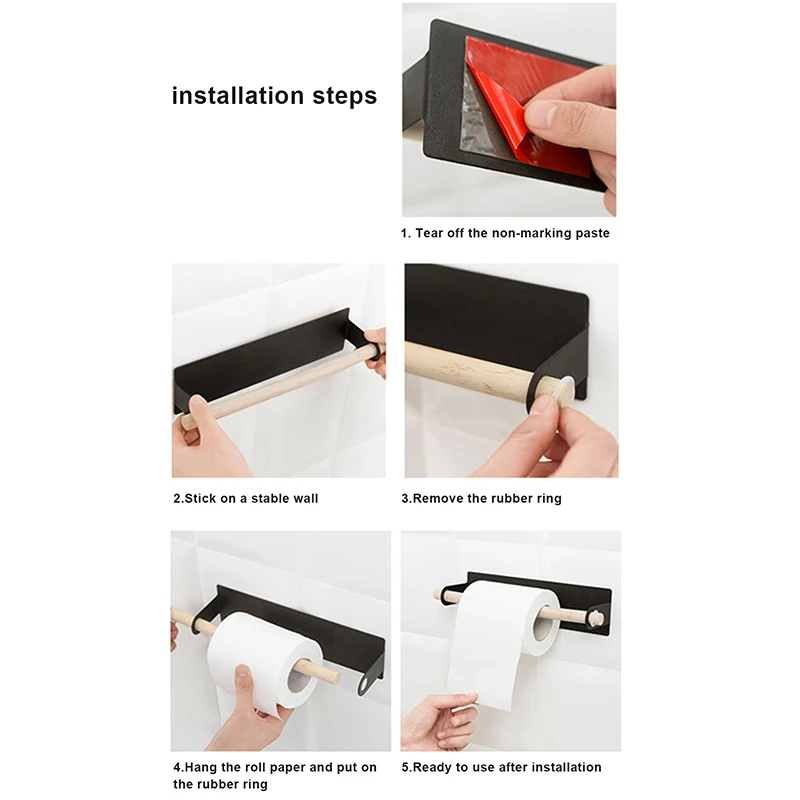 installation steps

1. Tear off the non-marking paste

2.Stick on a stable wall

3.Remove the rubber ring

4.Hang the roll paper and put on the rubber ring

5.Ready to use after installation