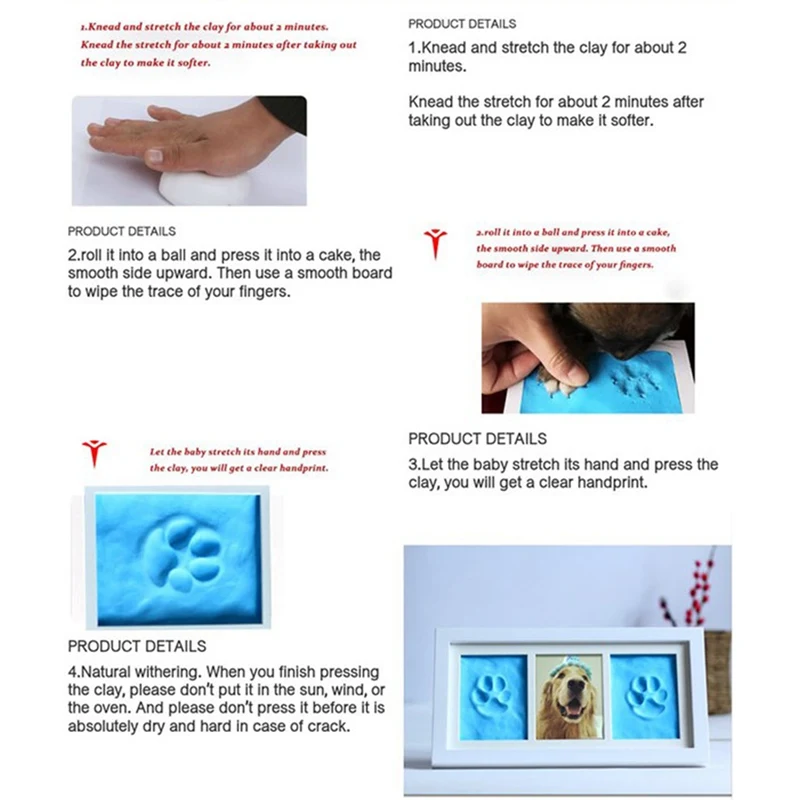 1.Knead and stretch the clay for about 2 minutes. Knead the stretch for about 2 minutes after taking out the clay to make it softer.

PRODUCT DETAILS

1.Knead and stretch the clay for about 2 minutes.

Knead the stretch for about 2 minutes after taking out the clay to make it softer.

PRODUCT DETAILS

2.roll it into a ball and press it into a cake, the smooth side upward. Then use a smooth board to wipe the trace of your fingers.

2.roll it into a ball and press it into a cake, the smooth side upward. Then use a smooth board to wipe the trace of your fingers.

Let the baby stretch its hand and press the clay, you will get a clear handprint.

PRODUCT DETAILS

3.Let the baby stretch its hand and press the clay, you will get a clear handprint.

PRODUCT DETAILS

4.Natural withering. When you finish pressing the clay, please don't put it in the sun, wind, or the oven. And please don't press it before it is absolutely dry and hard in case of crack.