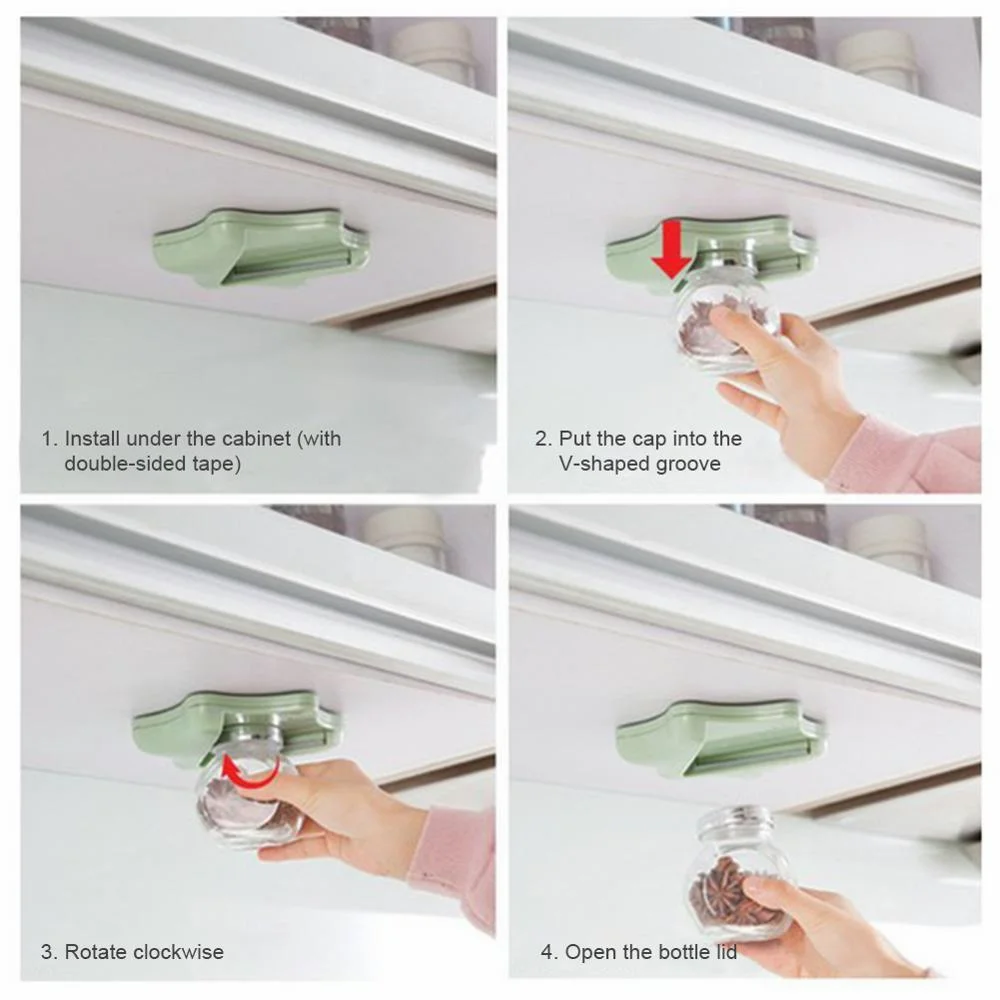 1. Install under the cabinet (with double-sided tape)

2. Put the cap into the V-shaped groove

3. Rotate clockwise

4. Open the bottle lid