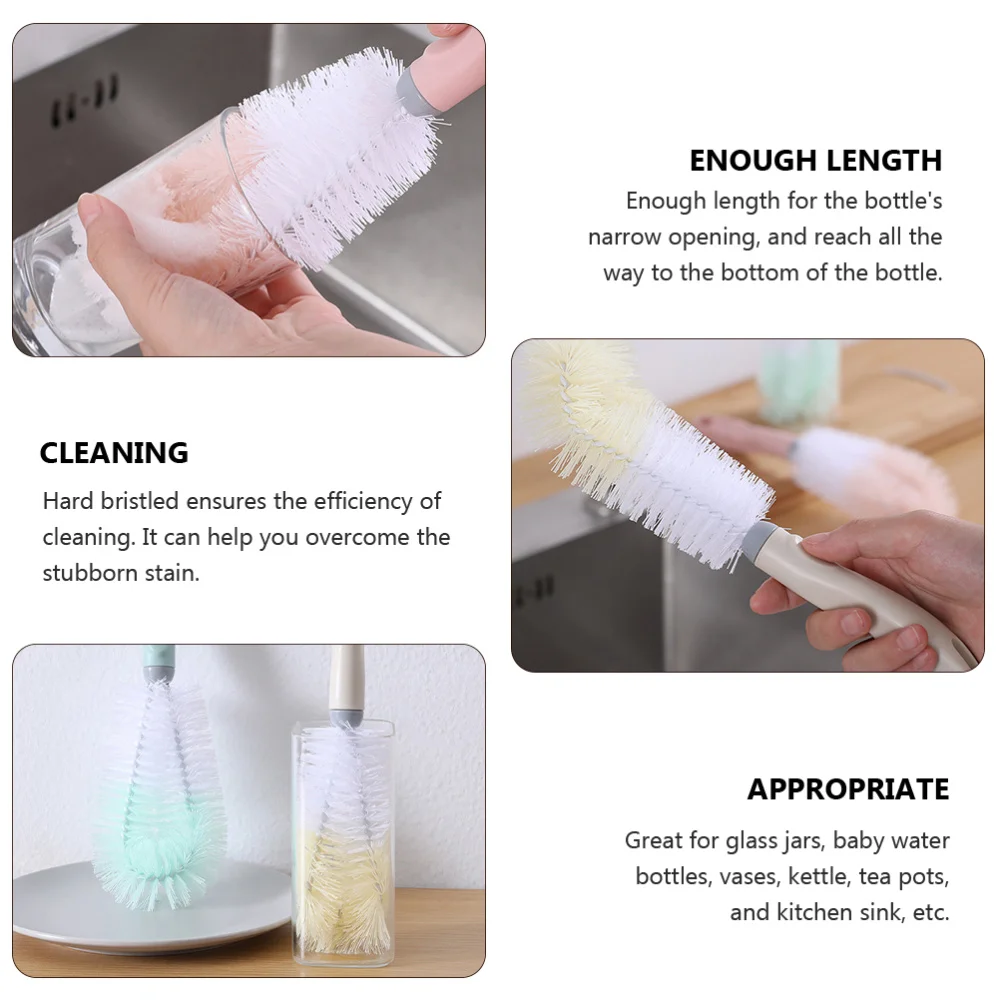 ENOUGH LENGTH

Enough length for the bottle's narrow opening, and reach all the way to the bottom of the bottle.

CLEANING

Hard bristled ensures the efficiency of cleaning. It can help you overcome the stubborn stain.

APPROPRIATE

Great for glass jars, baby water bottles, vases, kettle, tea pots, and kitchen sink, etc.