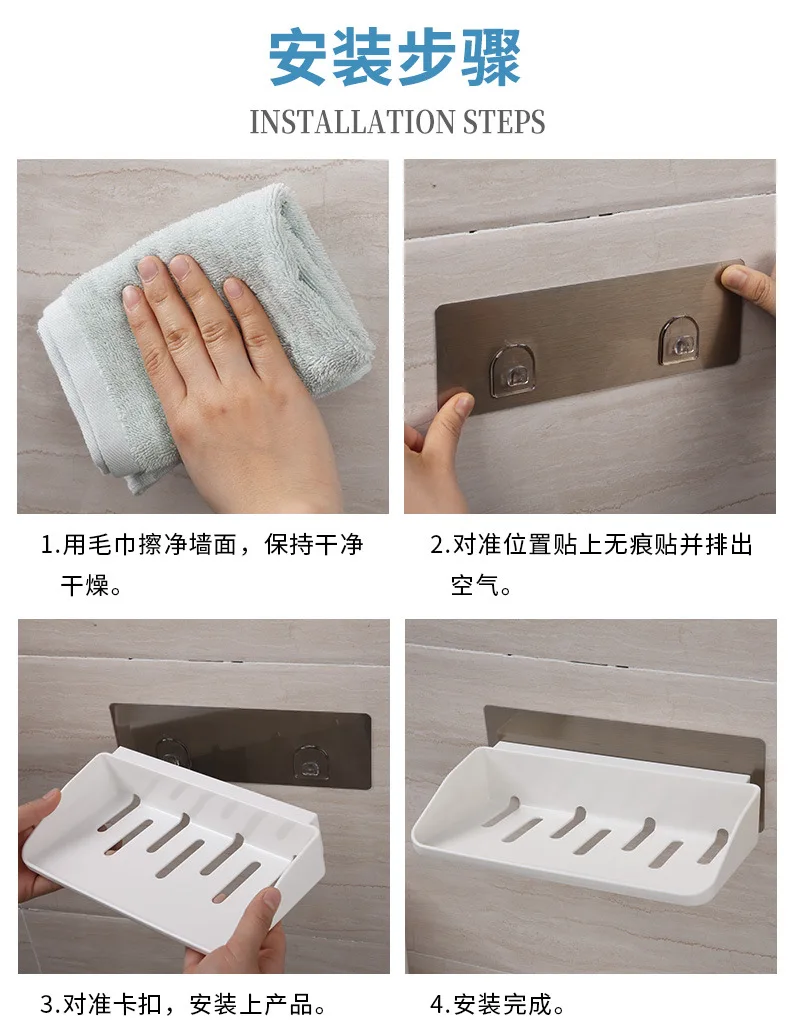 安装步骤

INSTALLATION STEPS

1.用毛巾擦净墙面，保持干净干燥。

2.对准位置贴上无痕贴并排出空气。

3.对准卡扣，安装上产品。

4.安装完成。