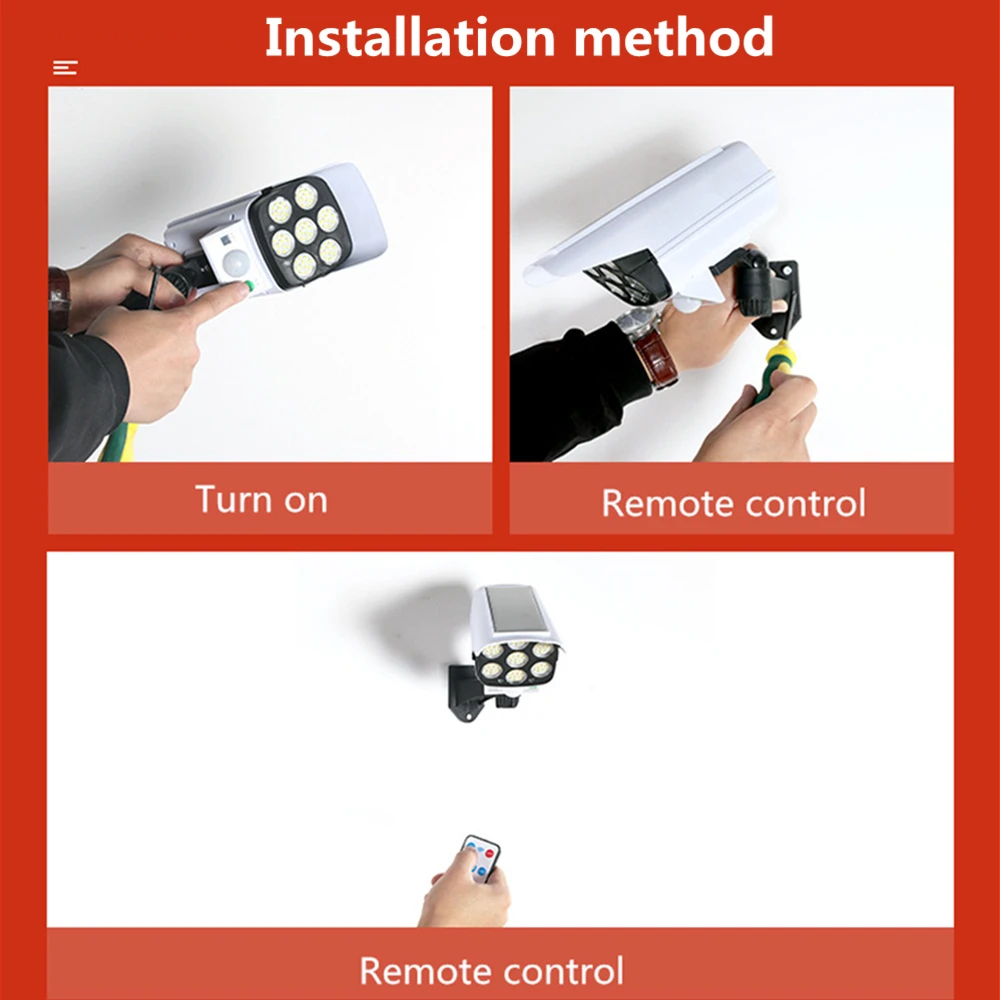 Installation method

Turn on

Remote control

Remote control