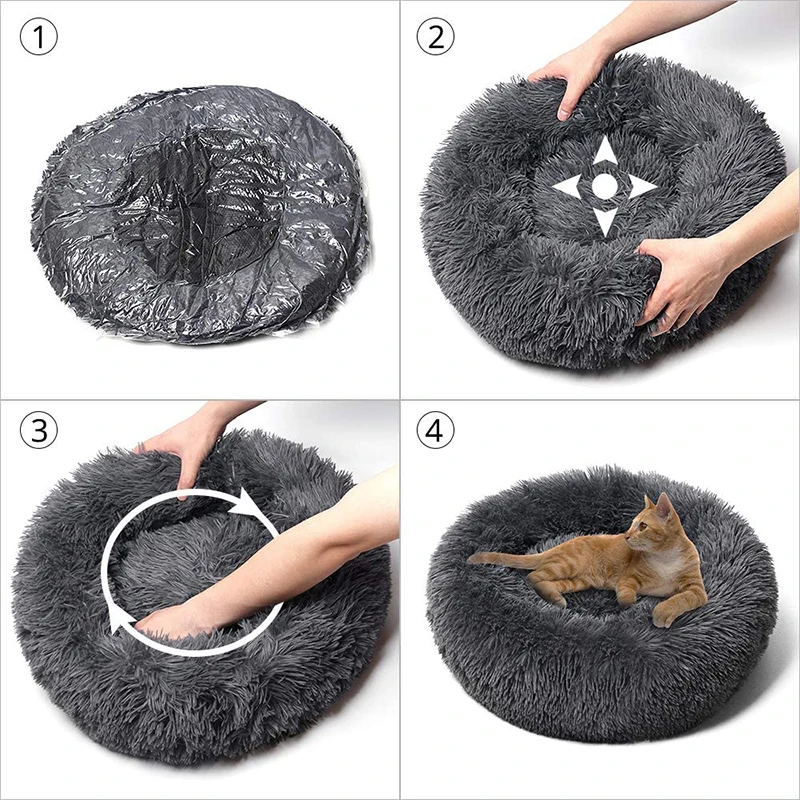 ①
②
③
④