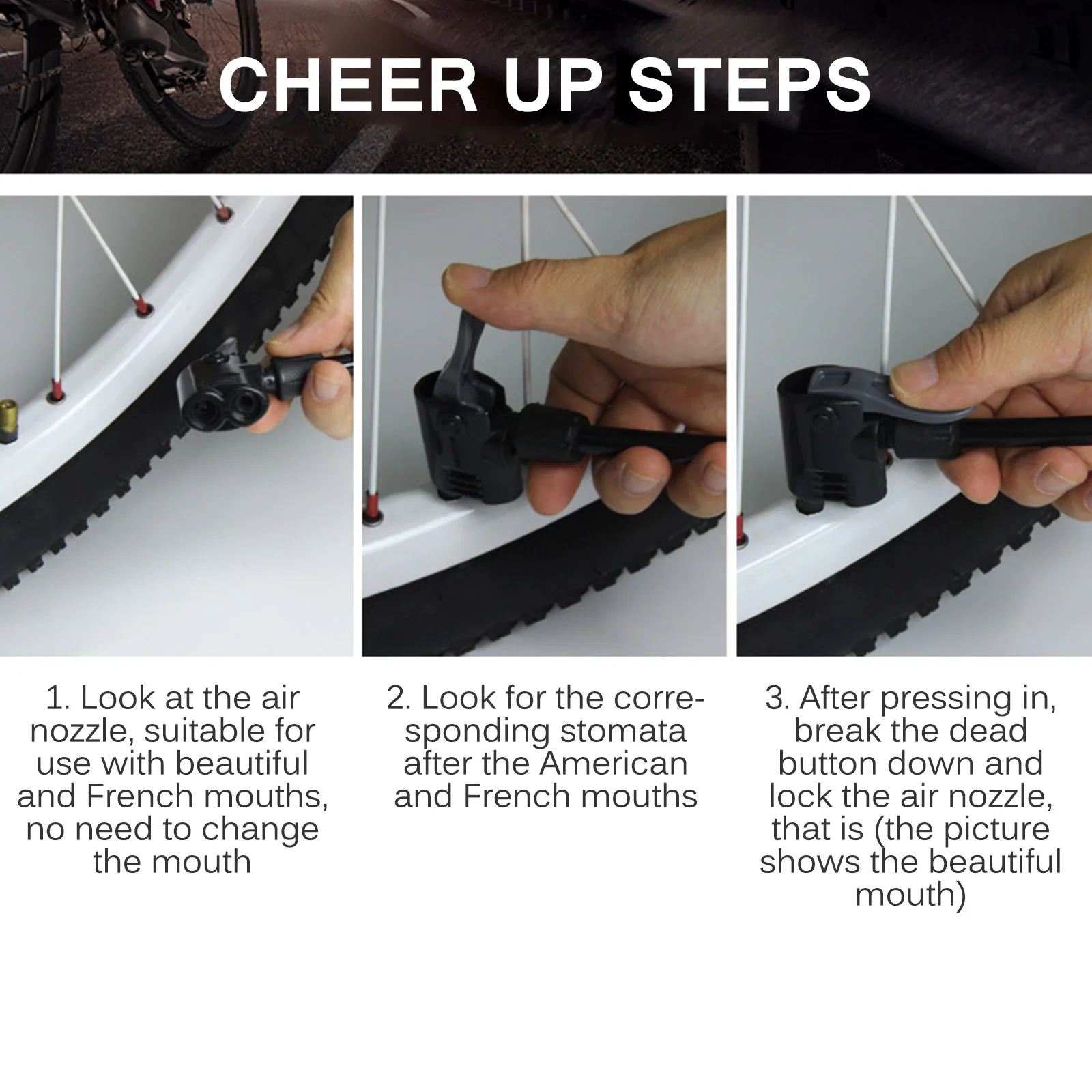 CHEER UP STEPS

1. Look at the air nozzle, suitable for use with beautiful and French mouths, no need to change the mouth

2. Look for the corresponding stomata after the American and French mouths

3. After pressing in, break the dead button down and lock the air nozzle, that is (the picture shows the beautiful mouth)