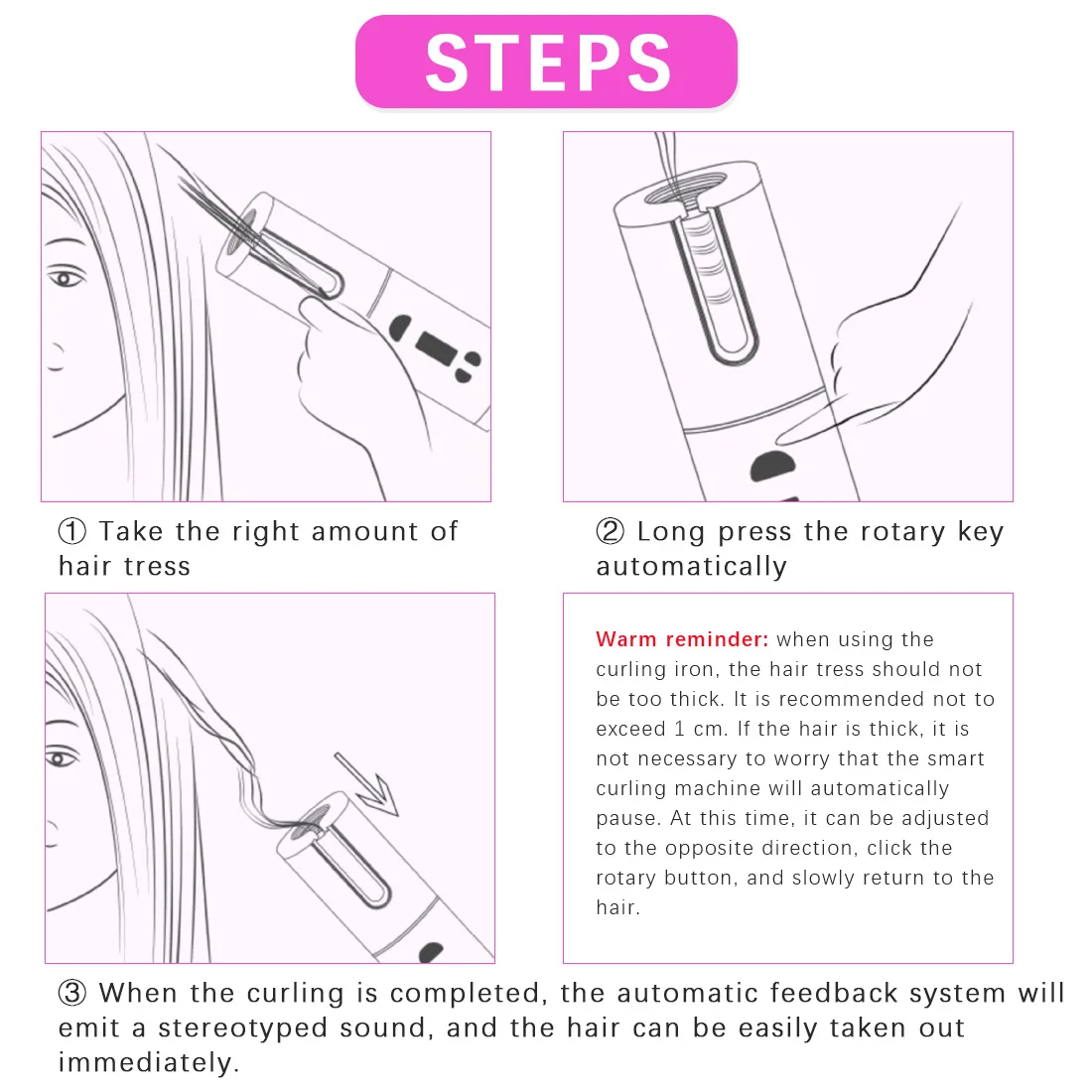 STEPS

① Take the right amount of hair tress

② Long press the rotary key automatically

Warm reminder: when using the curling iron, the hair tress should not be too thick. It is recommended not to exceed 1 cm. If the hair is thick, it is not necessary to worry that the smart curling machine will automatically pause. At this time, it can be adjusted to the opposite direction, click the rotary button, and slowly return to the hair.

③ When the curling is completed, the automatic feedback system will emit a stereotyped sound, and the hair can be easily taken out immediately.