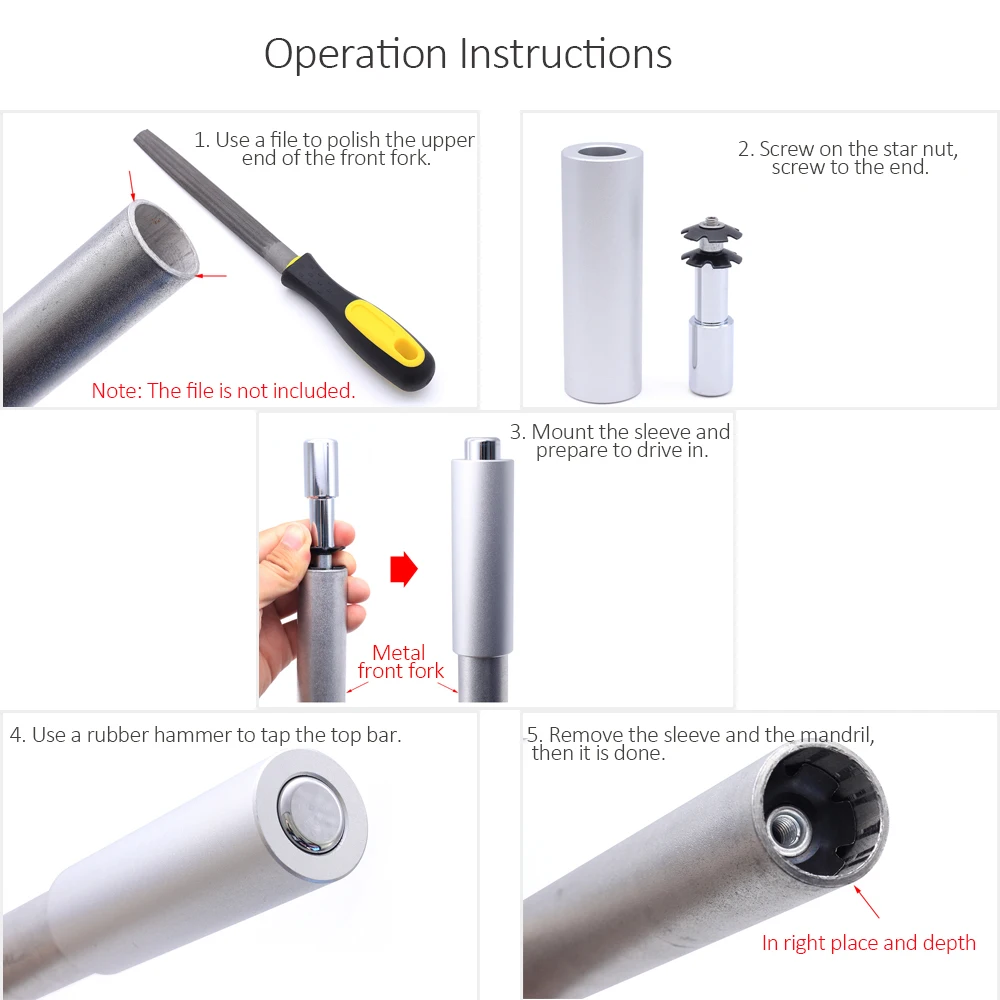 Operation Instructions

1. Use a file to polish the upper end of the front fork.

Note: The file is not included.

2. Screw on the star nut, screw to the end.

3. Mount the sleeve and prepare to drive in.

Metal front fork

4. Use a rubber hammer to tap the top bar.

5. Remove the sleeve and the mandril, then it is done.

In right place and depth