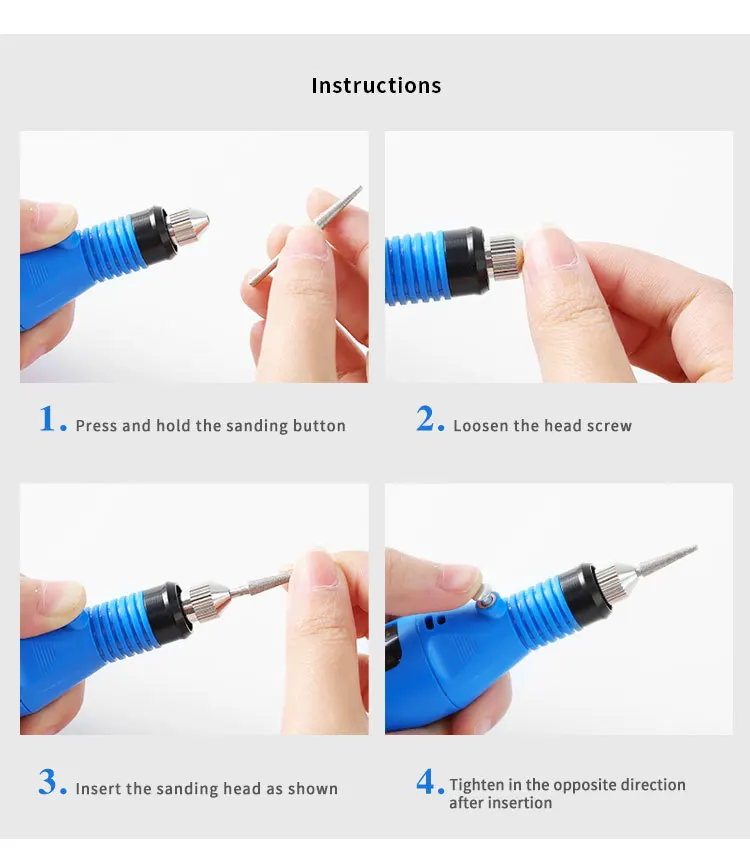 Instructions

1. Press and hold the sanding button

2. Loosen the head screw

3. Insert the sanding head as shown

4. Tighten in the opposite direction after insertion